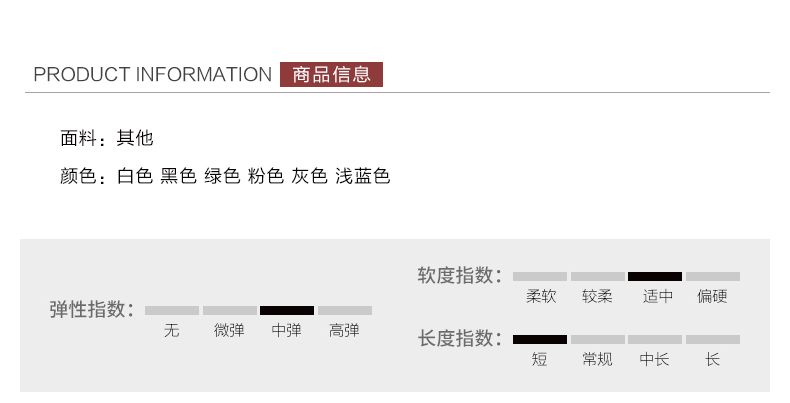 PRODUCT INFORMATION 商品信息

面料：其他

颜色：白色 黑色 绿色 粉色 灰色 浅蓝色

弹性指数：
无 微弹 中弹 高弹

软度指数：
柔软 较柔 适中 偏硬

长度指数：
短 常规 中长 长