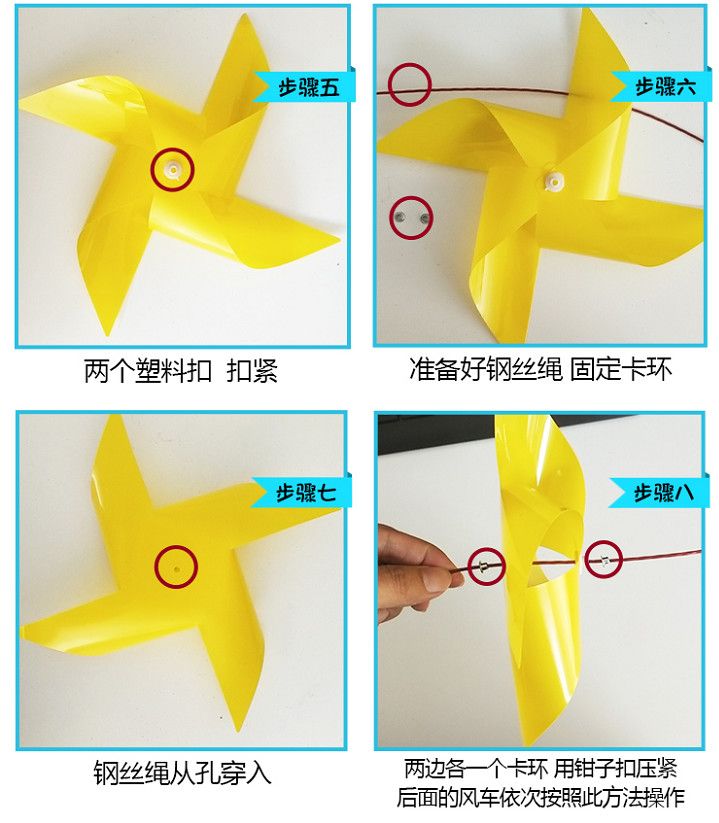 步骤五

两个塑料扣 扣紧

步骤六

准备好钢丝绳 固定卡环

步骤七

钢丝绳从孔穿入

步骤八

两边各一个卡环 用钳子扣压紧
后面的风车依次按照此方法操作