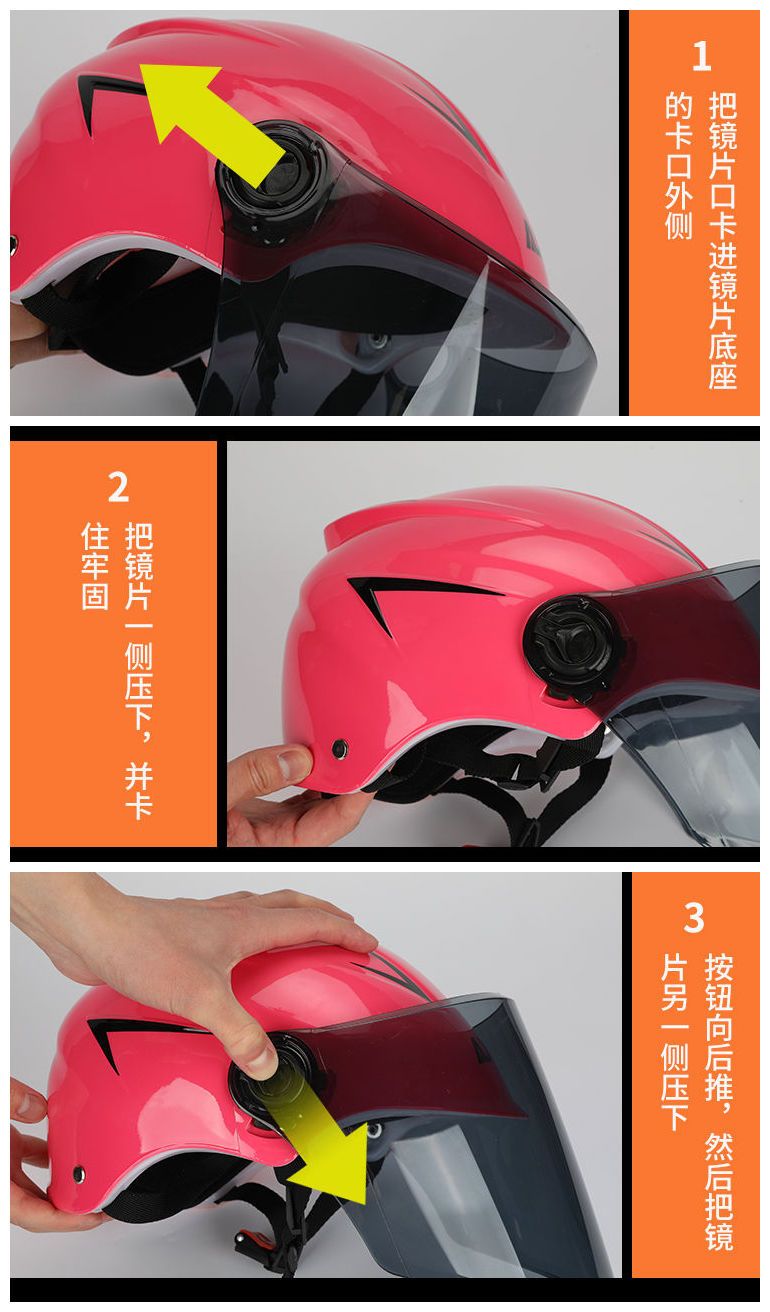 1
把镜片口卡进镜片底座的卡口外侧

2
把镜片一侧压下，并卡住牢固

3
按钮向后推，然后把镜片另一侧压下