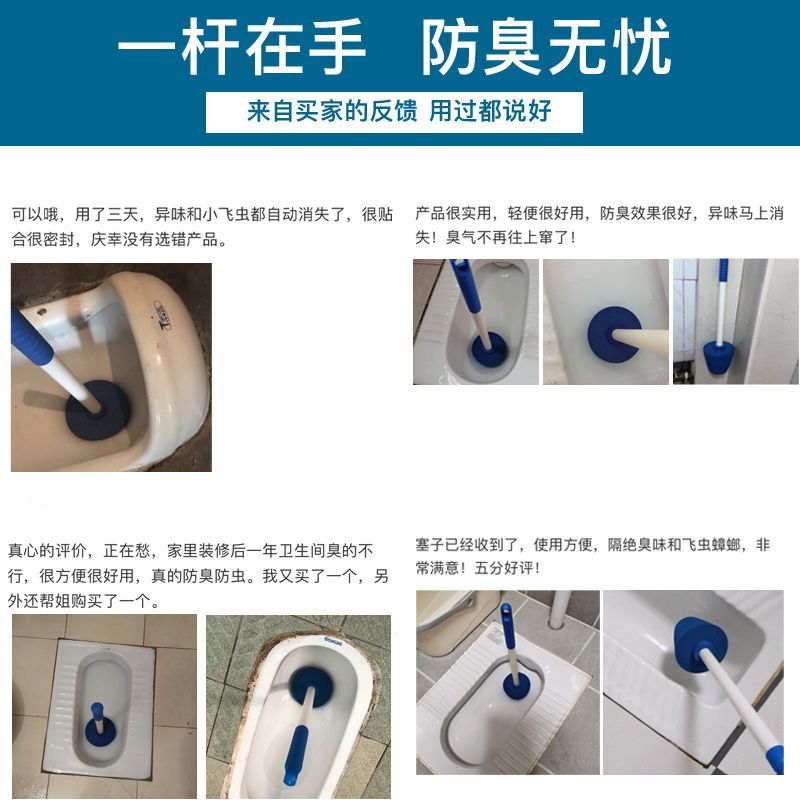 一杆在手 防臭无忧

来自买家的反馈 用过都说好

可以哦，用了三天，异味和小飞虫都自动消失了，很贴合很密封，庆幸没有选错产品。

产品很实用，轻便很好用，防臭效果很好，异味马上消失！臭气不再往上窜了！

真心的评价，正在愁，家里装修后一年卫生间臭的不行，很方便很好用，真的防臭防虫。我又买了一个，另外还帮姐购买了一个。

塞子已经收到了，使用方便，隔绝臭味和飞虫蟑螂，非常满意！五分好评！