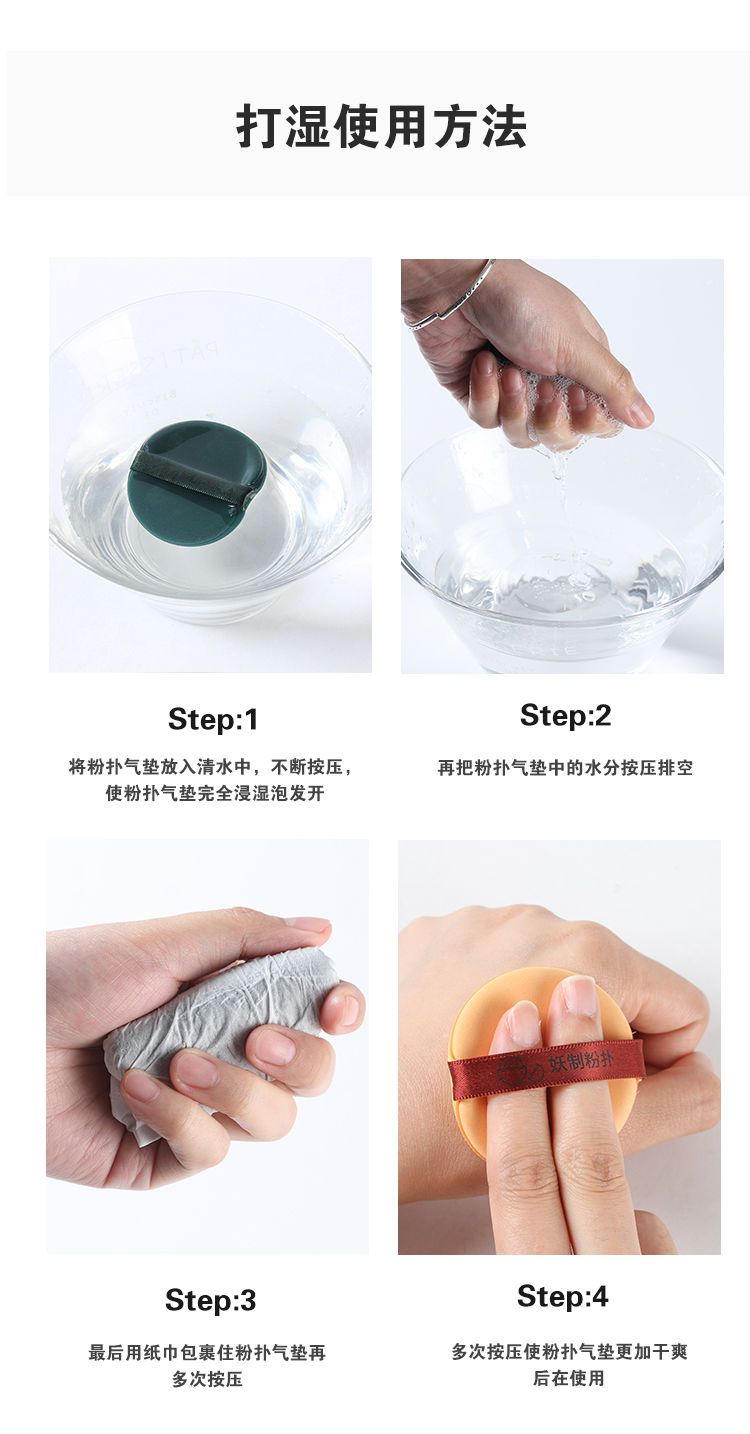 打湿使用方法

Step:1

将粉扑气垫放入清水中，不断按压，使粉扑气垫完全浸湿泡发开

Step:2

再把粉扑气垫中的水分按压排空

Step:3

最后用纸巾包裹住粉扑气垫再多次按压

妖制粉扑

Step:4

多次按压使粉扑气垫更加干爽后在使用