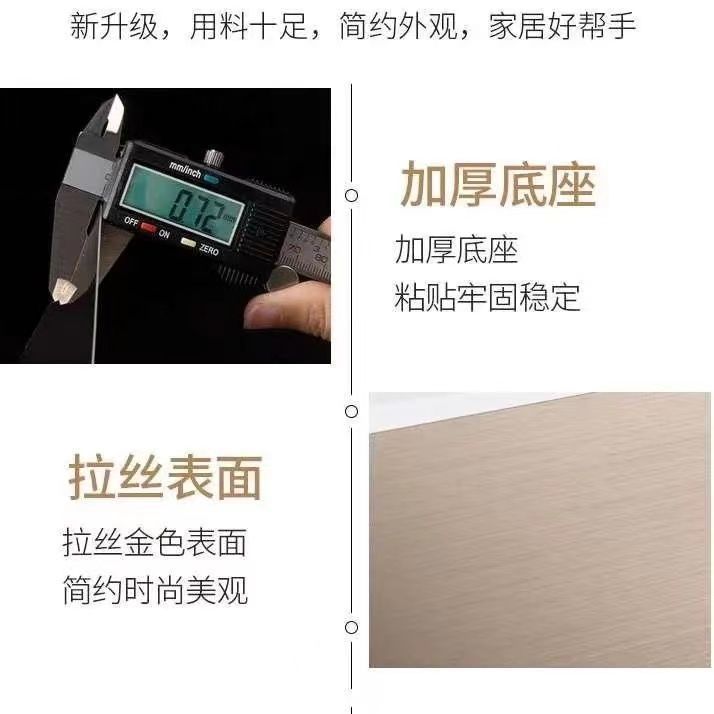 新升级，用料十足，简约外观，家居好帮手

mm/inch
0.72 mm
OFF ON ZERO

加厚底座

加厚底座
粘贴牢固稳定

拉丝表面

拉丝金色表面
简约时尚美观