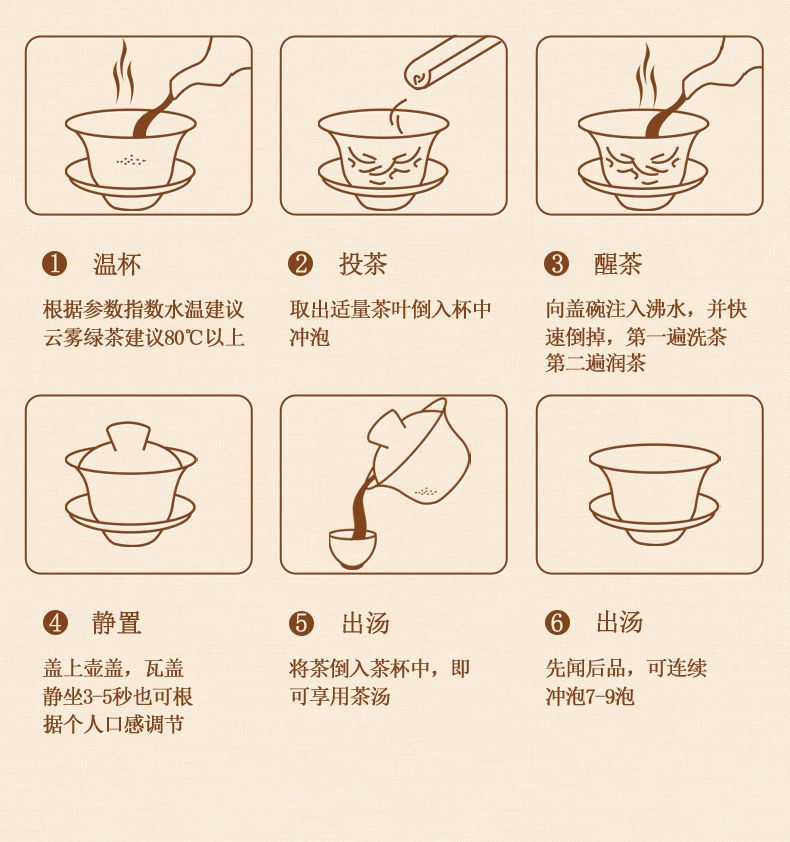 ❶ 温杯

根据参数指数水温建议云雾绿茶建议80℃以上

❷ 投茶

取出适量茶叶倒入杯中冲泡

❸ 醒茶

向盖碗注入沸水，并快速倒掉，第一遍洗茶第二遍润茶

❹ 静置

盖上壶盖，瓦盖静坐3-5秒也可根据个人口感调节

❺ 出汤

将茶倒入茶杯中，即可享用茶汤

❻ 出汤

先闻后品，可连续冲泡7-9泡