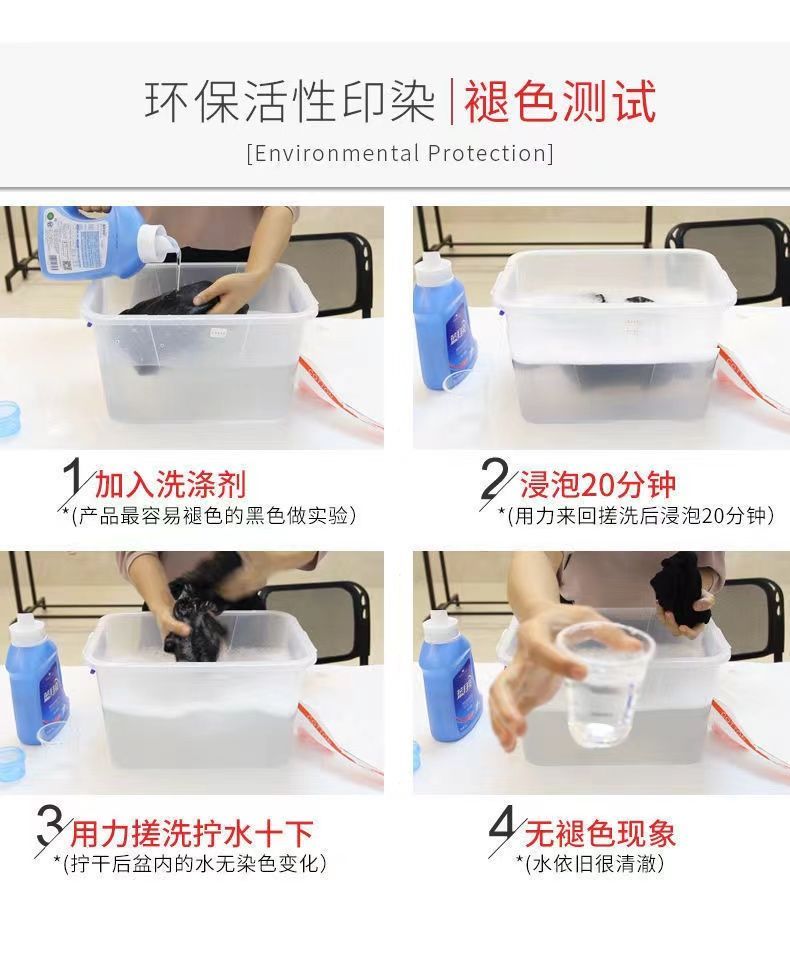 环保活性印染 | 褪色测试
[Environmental Protection]

1 加入洗涤剂
*(产品最容易褪色的黑色做实验)

2 浸泡20分钟
*(用力来回搓洗后浸泡20分钟)

3 用力搓洗拧水十下
*(拧干后盆内的水无染色变化)

4 无褪色现象
*(水依旧很清澈)