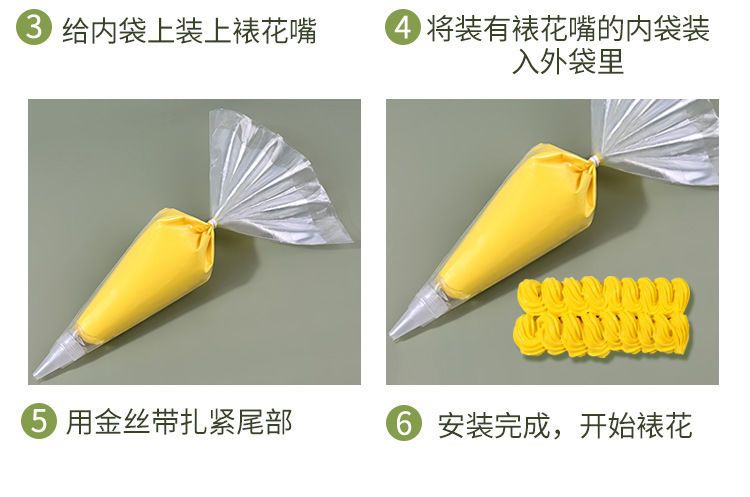 3 给内袋上装上裱花嘴

4 将装有裱花嘴的内袋装入外袋里

5 用金丝带扎紧尾部

6 安装完成，开始裱花