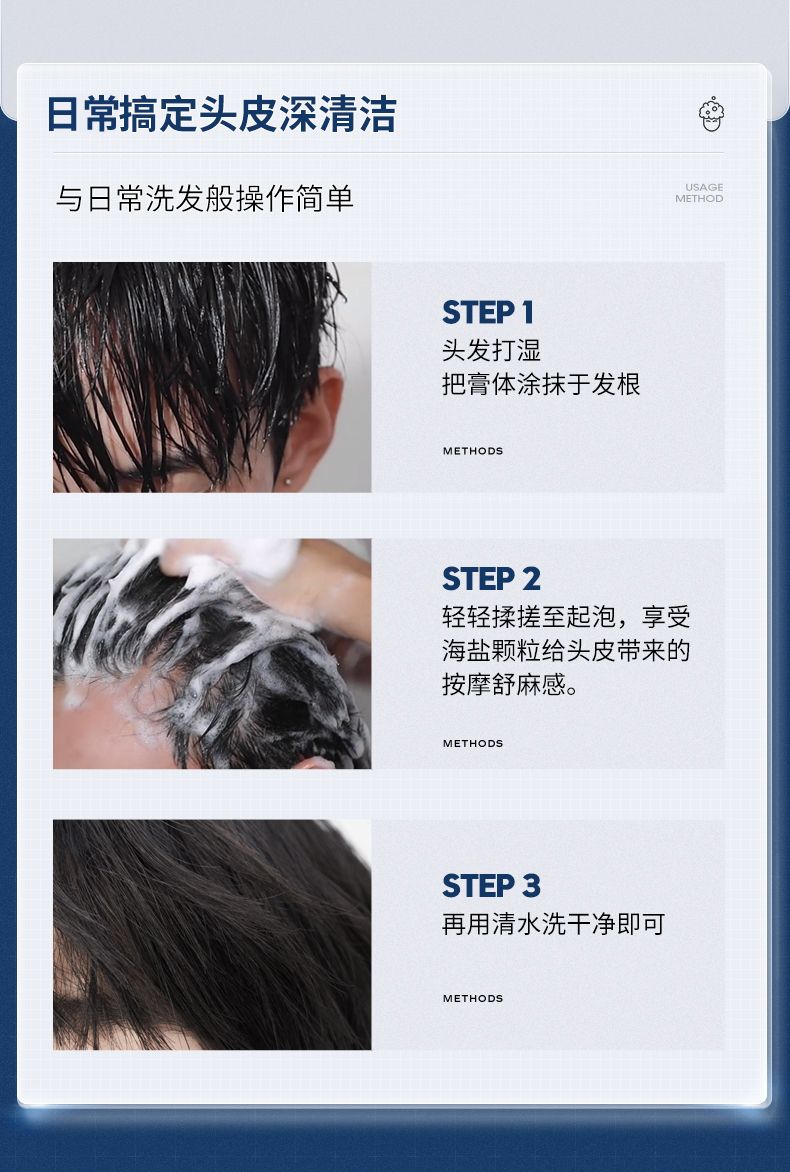 日常搞定头皮深清洁

与日常洗发般操作简单

USAGE METHOD

STEP 1
头发打湿
把膏体涂抹于发根

METHODS

STEP 2
轻轻揉搓至起泡，享受海盐颗粒给头皮带来的按摩舒麻感。

METHODS

STEP 3
再用清水洗干净即可

METHODS