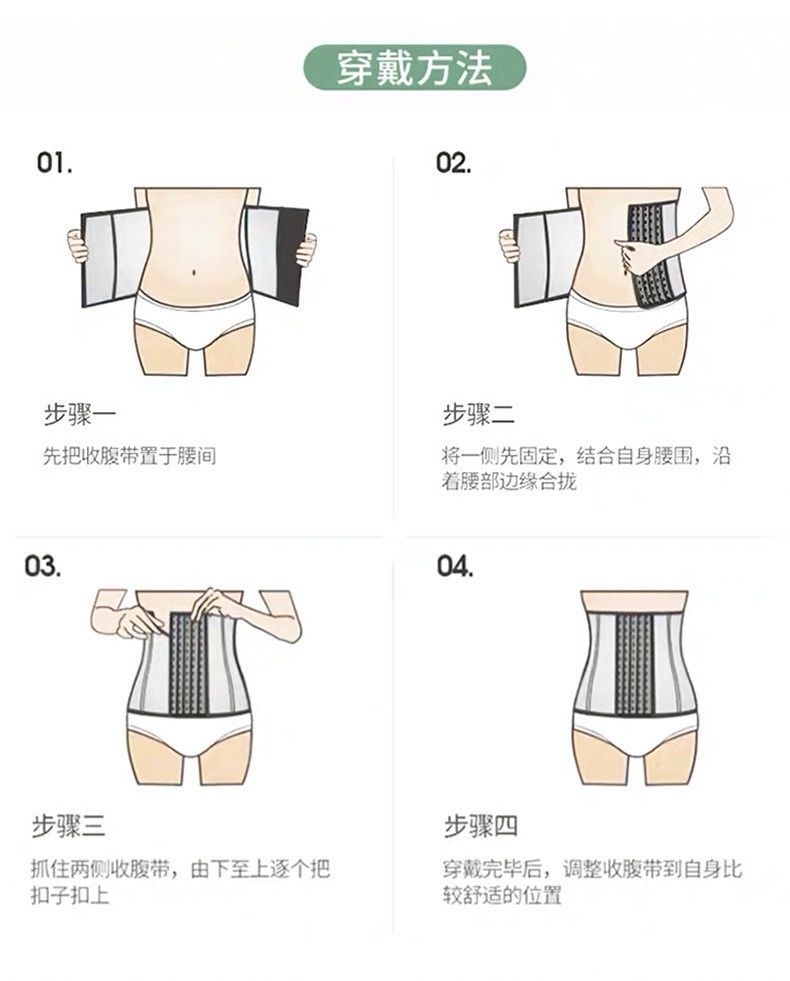 穿戴方法

01.

步骤一

先把收腹带置于腰间

02.

步骤二

将一侧先固定，结合自身腰围，沿着腰部边缘合拢

03.

步骤三

抓住两侧收腹带，由下至上逐个把扣子扣上

04.

步骤四

穿戴完毕后，调整收腹带到自身比较舒适的位置