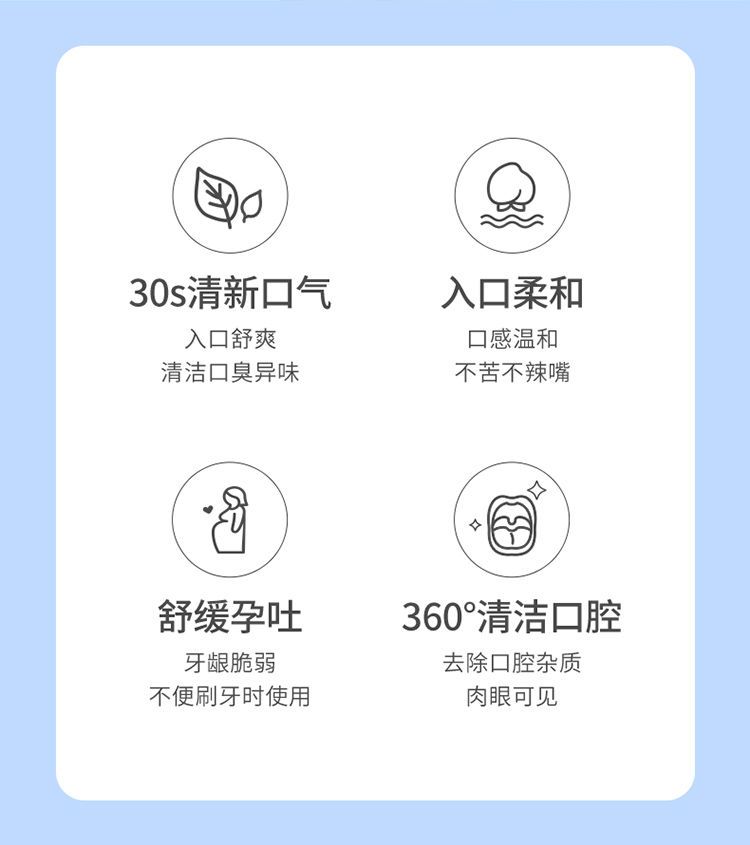 30s清新口气
入口舒爽
清洁口臭异味

入口柔和
口感温和
不苦不辣嘴

舒缓孕吐
牙龈脆弱
不便刷牙时使用

360°清洁口腔
去除口腔杂质
肉眼可见