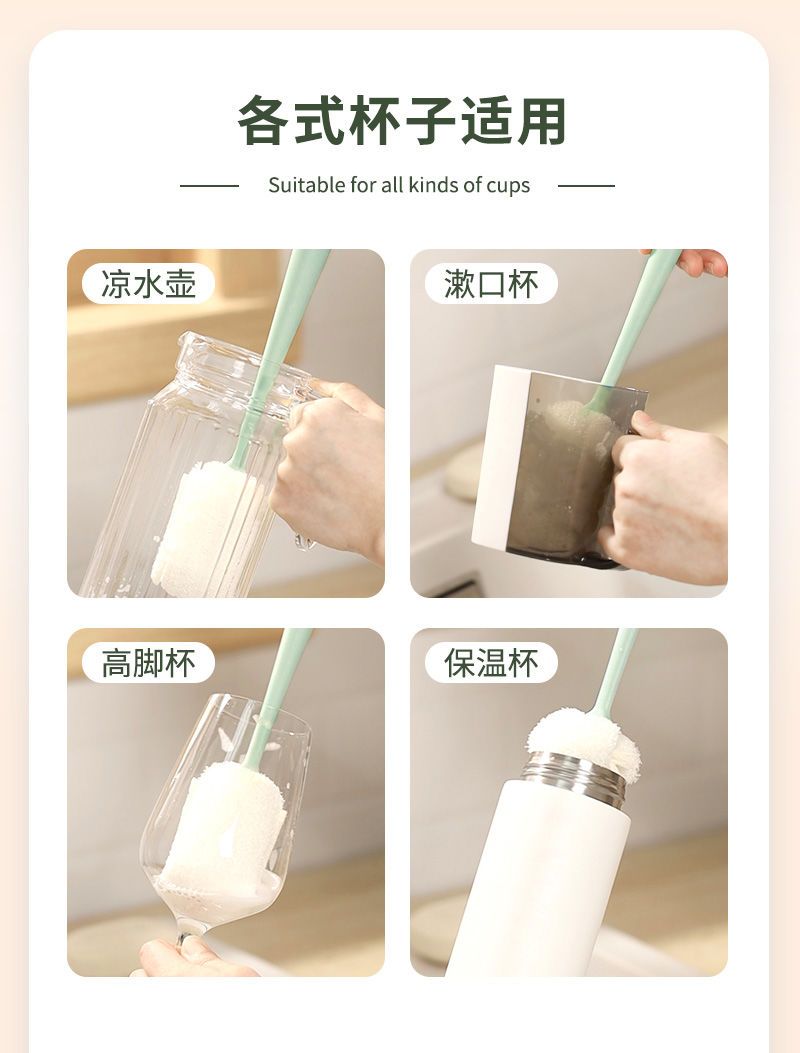 各式杯子适用

Suitable for all kinds of cups

凉水壶

漱口杯

高脚杯

保温杯