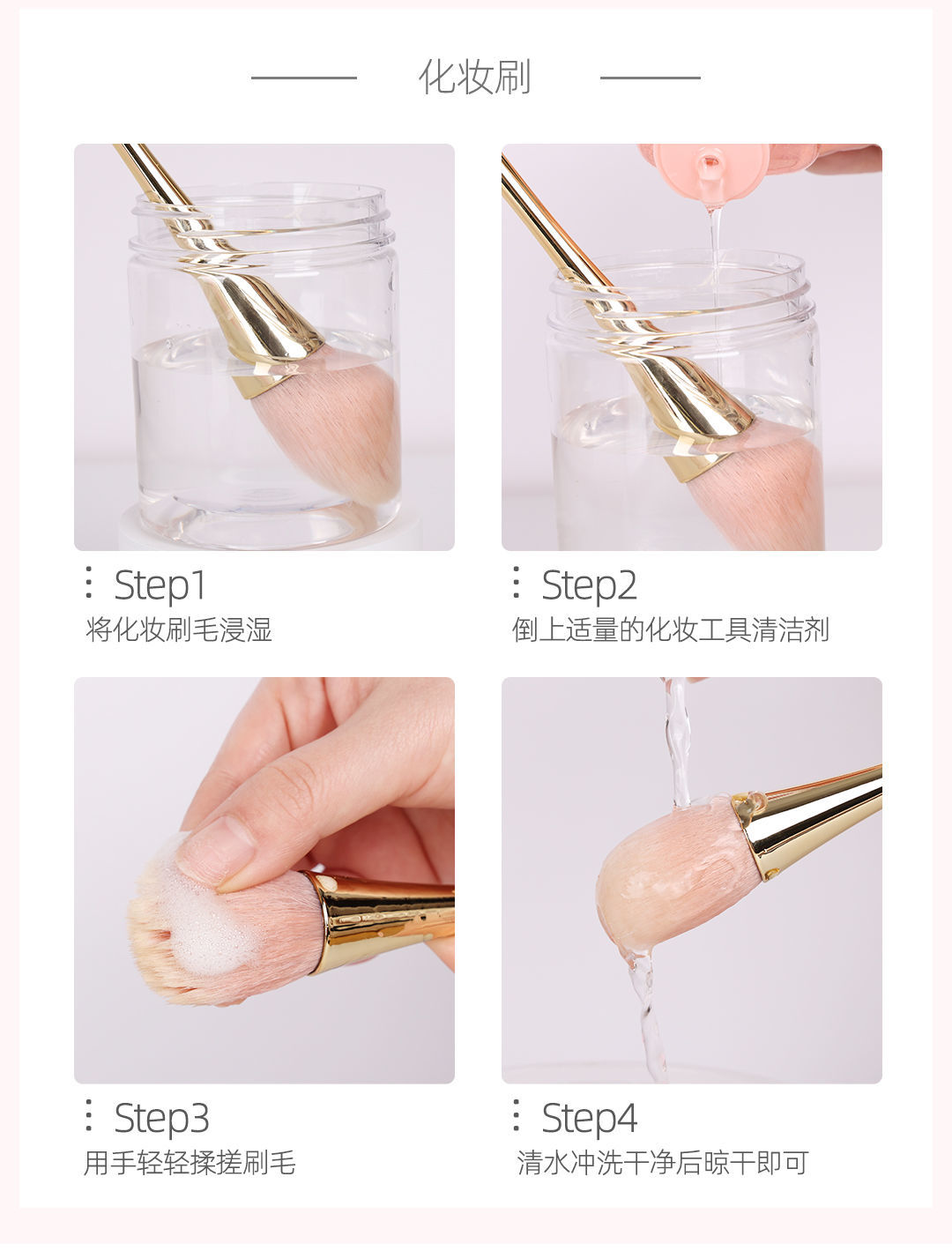 化妆刷

Step1
将化妆刷毛浸湿

Step2
倒上适量的化妆工具清洁剂

Step3
用手轻轻揉搓刷毛

Step4
清水冲洗干净后晾干即可