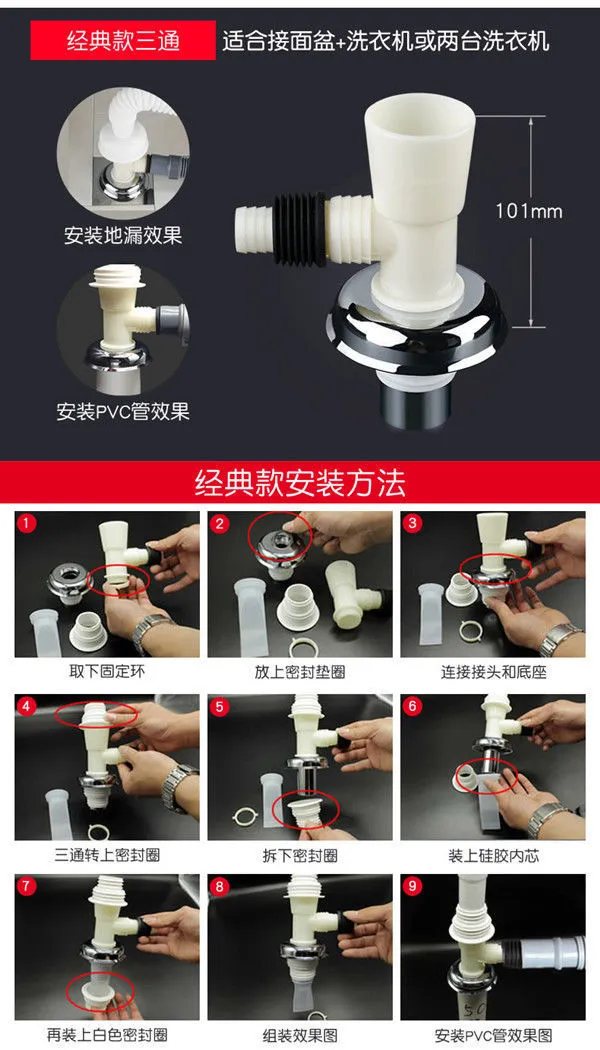 经典款三通 适合接面盆+洗衣机或两台洗衣机

安装地漏效果

安装PVC管效果

101mm

经典款安装方法

1
取下固定环

2
放上密封垫圈

3
连接接头和底座

4
三通转上密封圈

5
拆下密封圈

6
装上硅胶内芯

7
再装上白色密封圈

8
组装效果图

9
安装PVC管效果图