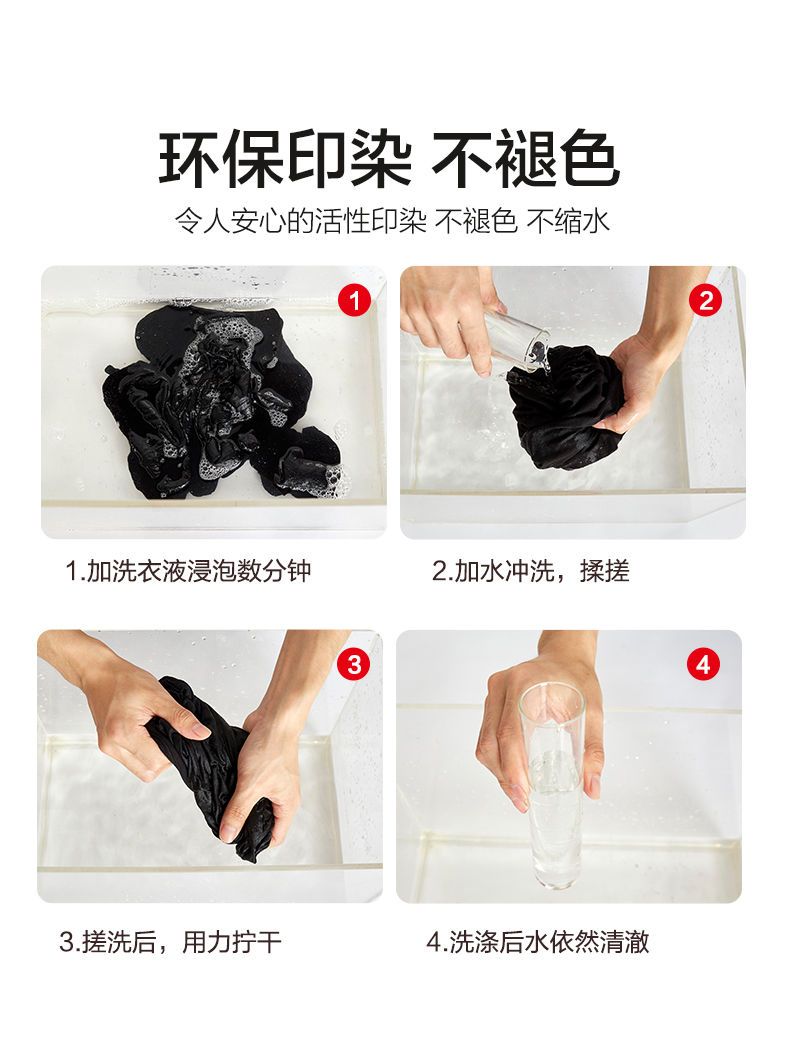 环保印染 不褪色

令人安心的活性印染 不褪色 不缩水

1

2

1.加洗衣液浸泡数分钟

2.加水冲洗，揉搓

3

4

3.搓洗后，用力拧干

4.洗涤后水依然清澈