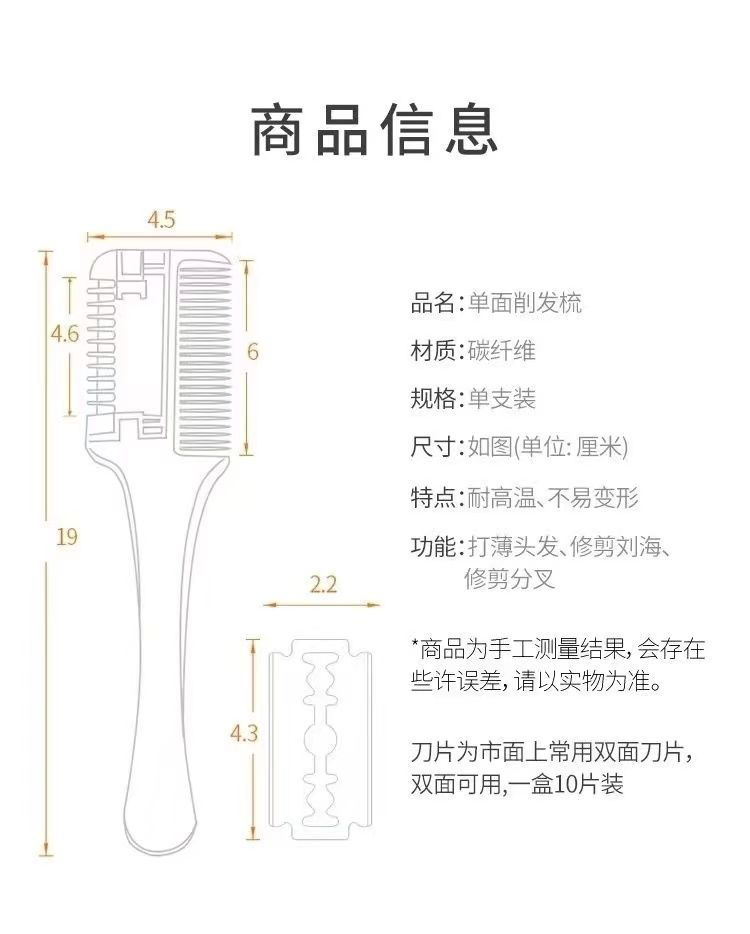 商品信息

4.5

4.6

6

19

2.2

4.3

品名:单面削发梳

材质:碳纤维

规格:单支装

尺寸:如图(单位: 厘米)

特点:耐高温、不易变形

功能:打薄头发、修剪刘海、修剪分叉

*商品为手工测量结果,会存在些许误差,请以实物为准。

刀片为市面上常用双面刀片,双面可用,一盒10片装