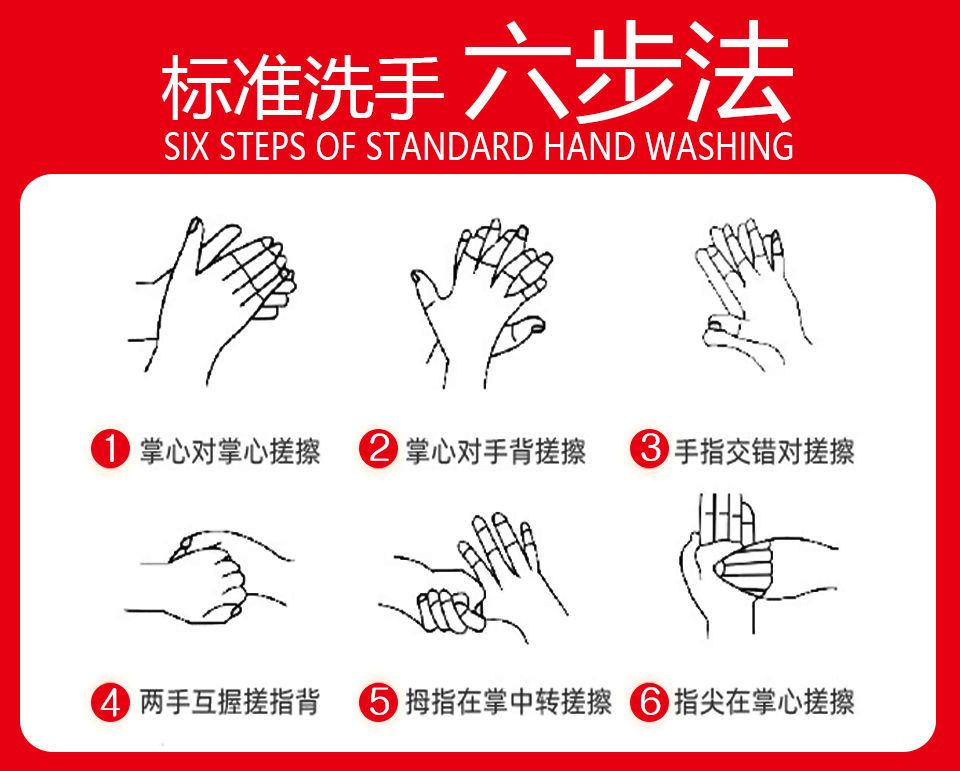 标准洗手 六步法
SIX STEPS OF STANDARD HAND WASHING

1 掌心对掌心搓擦
2 掌心对手背搓擦
3 手指交错对搓擦

4 两手互握搓指背
5 拇指在掌中转搓擦
6 指尖在掌心搓擦