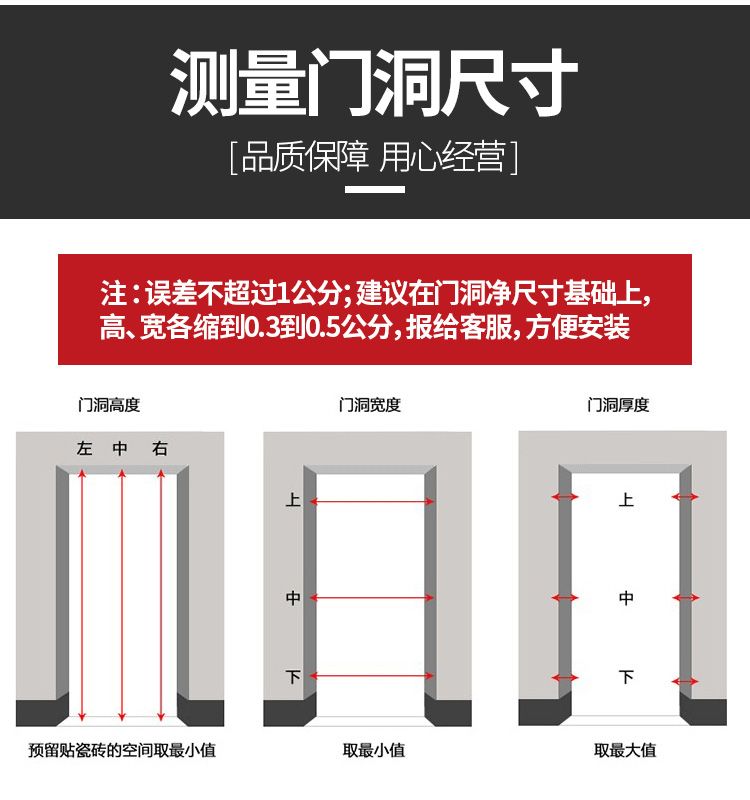 测量门洞尺寸

[品质保障 用心经营]

注：误差不超过1公分；建议在门洞净尺寸基础上，高、宽各缩到0.3到0.5公分，报给客服，方便安装

门洞高度

左 中 右

预留贴瓷砖的空间取最小值

门洞宽度

上

中

下

取最小值

门洞厚度

上

中

下

取最大值