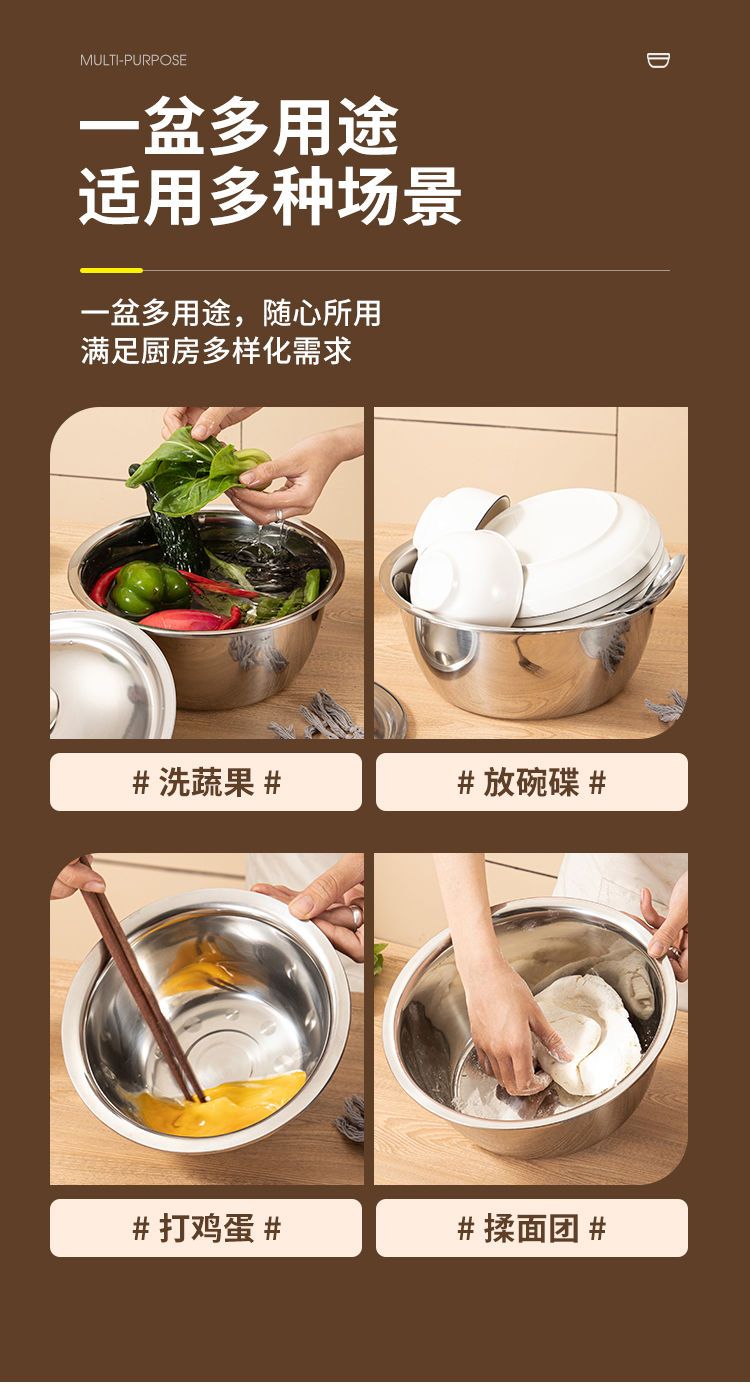 MULTI-PURPOSE

一盆多用途
适用多种场景

一盆多用途，随心所用
满足厨房多样化需求

# 洗蔬果 #

# 放碗碟 #

# 打鸡蛋 #

# 揉面团 #