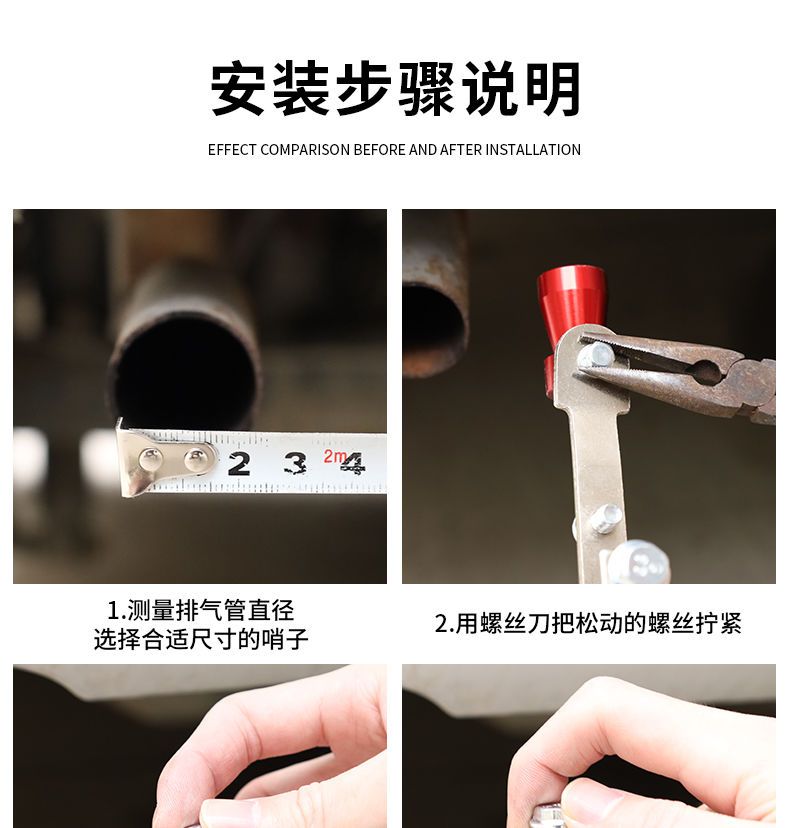 安装步骤说明

EFFECT COMPARISON BEFORE AND AFTER INSTALLATION

2 3 2m 4

1.测量排气管直径
选择合适尺寸的哨子

2.用螺丝刀把松动的螺丝拧紧