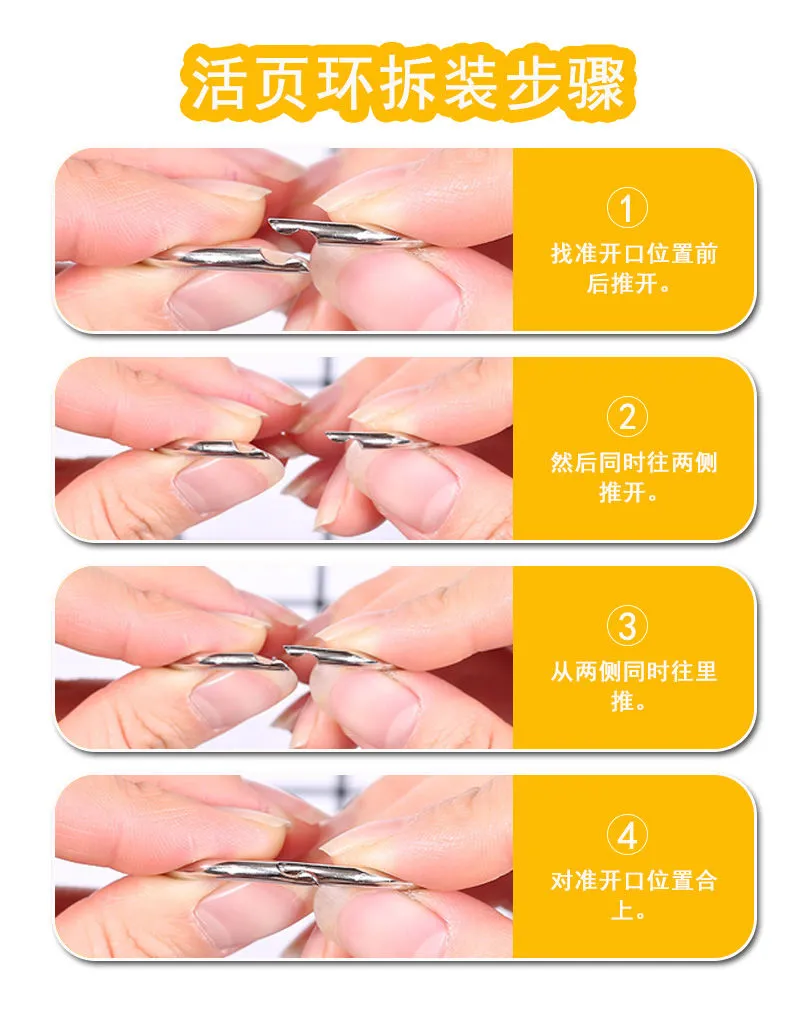 活页环拆装步骤

①
找准开口位置前后推开。

②
然后同时往两侧推开。

③
从两侧同时往里推。

④
对准开口位置合上。