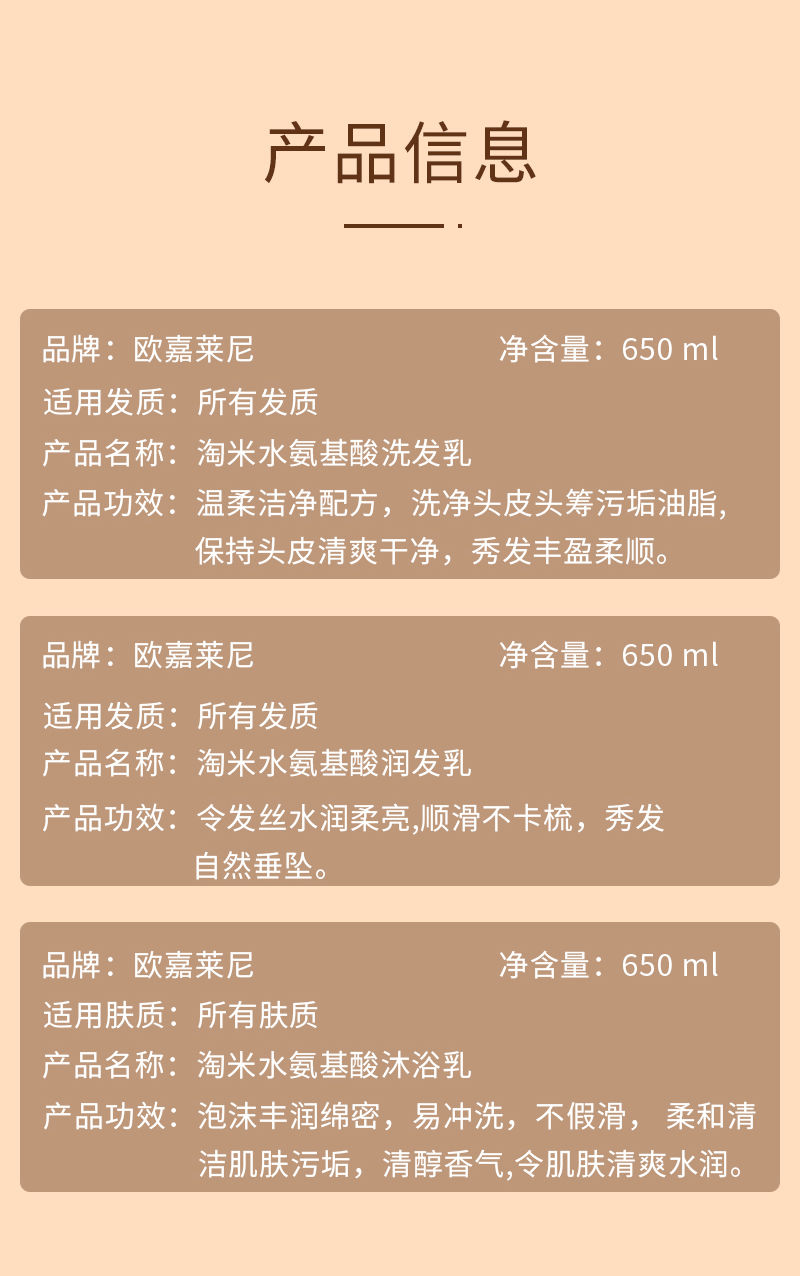 产品信息

品牌：欧嘉莱尼 净含量：650 ml
适用发质：所有发质
产品名称：淘米水氨基酸洗发乳
产品功效：温柔洁净配方，洗净头皮头筹污垢油脂，保持头皮清爽干净，秀发丰盈柔顺。

品牌：欧嘉莱尼 净含量：650 ml
适用发质：所有发质
产品名称：淘米水氨基酸润发乳
产品功效：令发丝水润柔亮,顺滑不卡梳，秀发自然垂坠。

品牌：欧嘉莱尼 净含量：650 ml
适用肤质：所有肤质
产品名称：淘米水氨基酸沐浴乳
产品功效：泡沫丰润绵密，易冲洗，不假滑，柔和清洁肌肤污垢，清醇香气,令肌肤清爽水润。