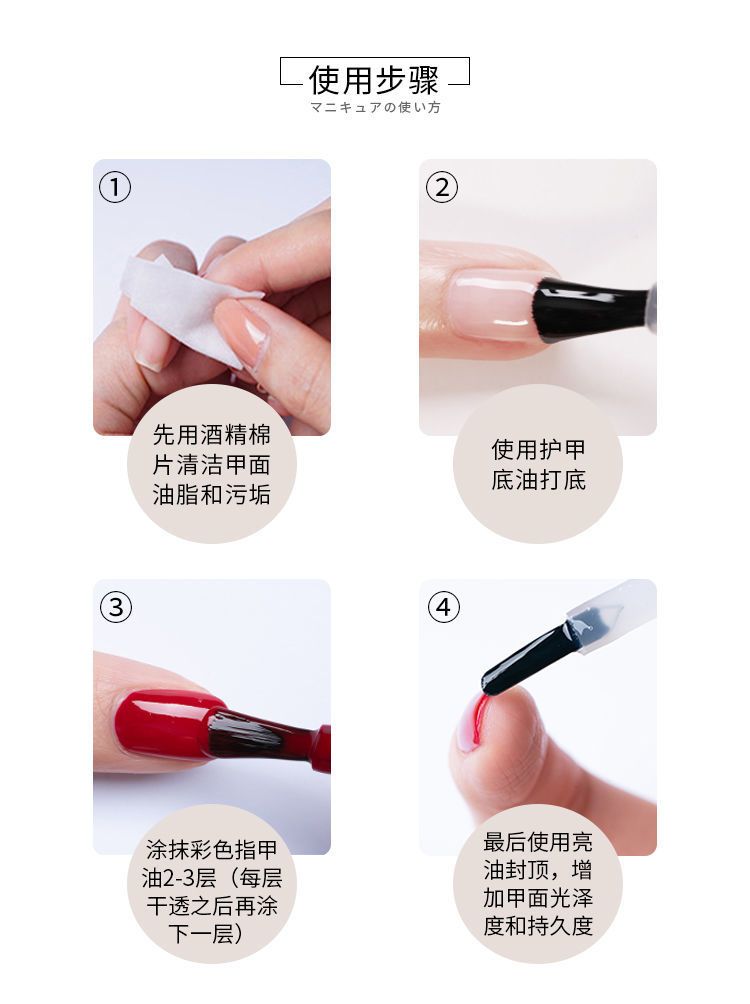 使用步骤
マニキュアの使い方

①
先用酒精棉片清洁甲面油脂和污垢

②
使用护甲底油打底

③
涂抹彩色指甲油2-3层（每层干透之后再涂下一层）

④
最后使用亮油封顶，增加甲面光泽度和持久度