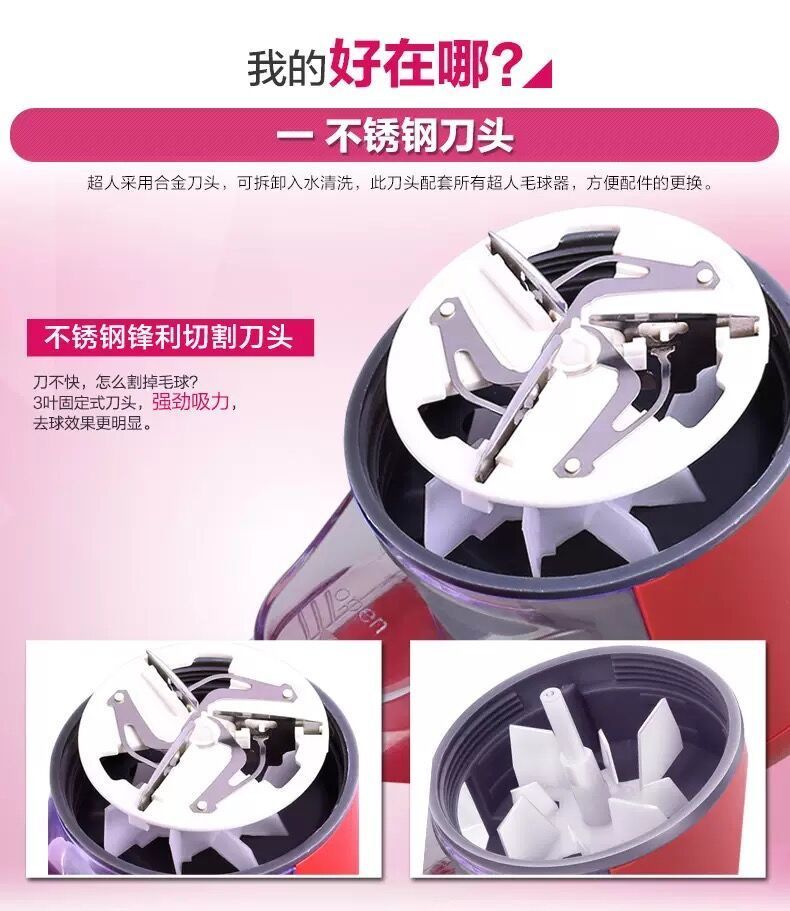 我的好在哪？

一 不锈钢刀头

超人采用合金刀头，可拆卸入水清洗，此刀头配套所有超人毛球器，方便配件的更换。

不锈钢锋利切割刀头

刀不快，怎么割掉毛球？
3叶固定式刀头，强劲吸力，
去球效果更明显。

open