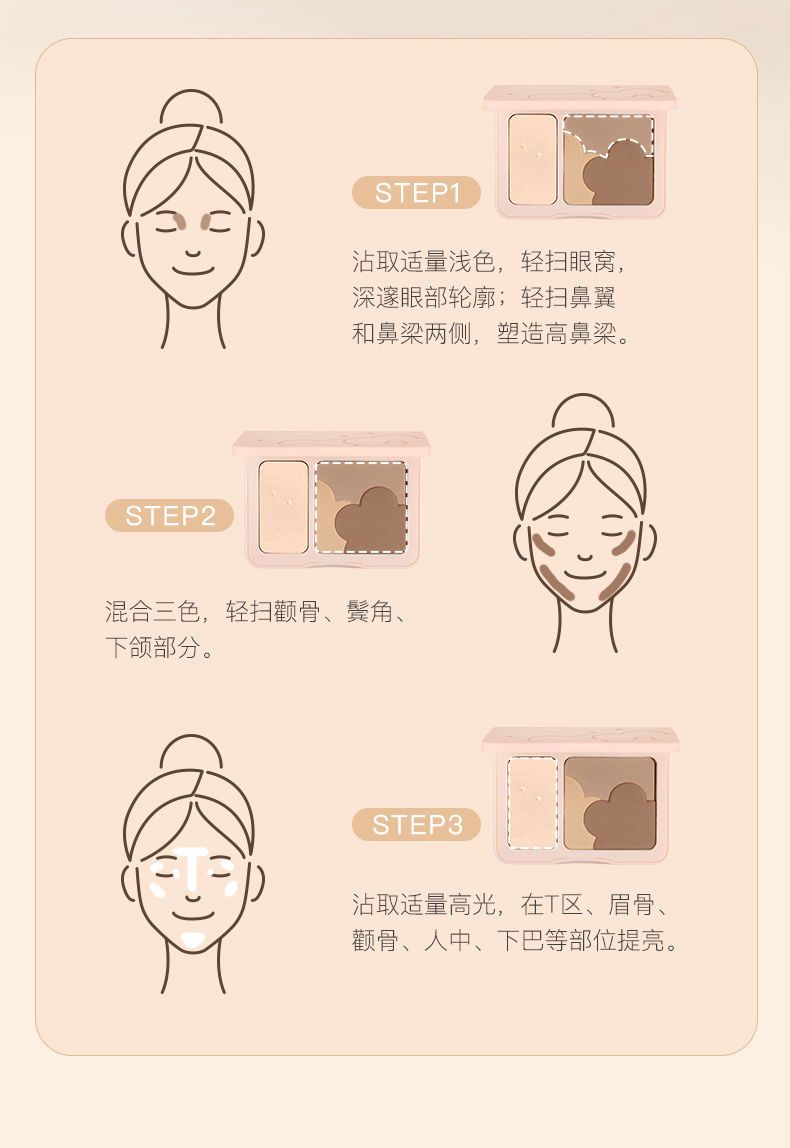 STEP1

沾取适量浅色，轻扫眼窝，深邃眼部轮廓；轻扫鼻翼和鼻梁两侧，塑造高鼻梁。

STEP2

混合三色，轻扫颧骨、鬓角、下颌部分。

STEP3

沾取适量高光，在T区、眉骨、颧骨、人中、下巴等部位提亮。