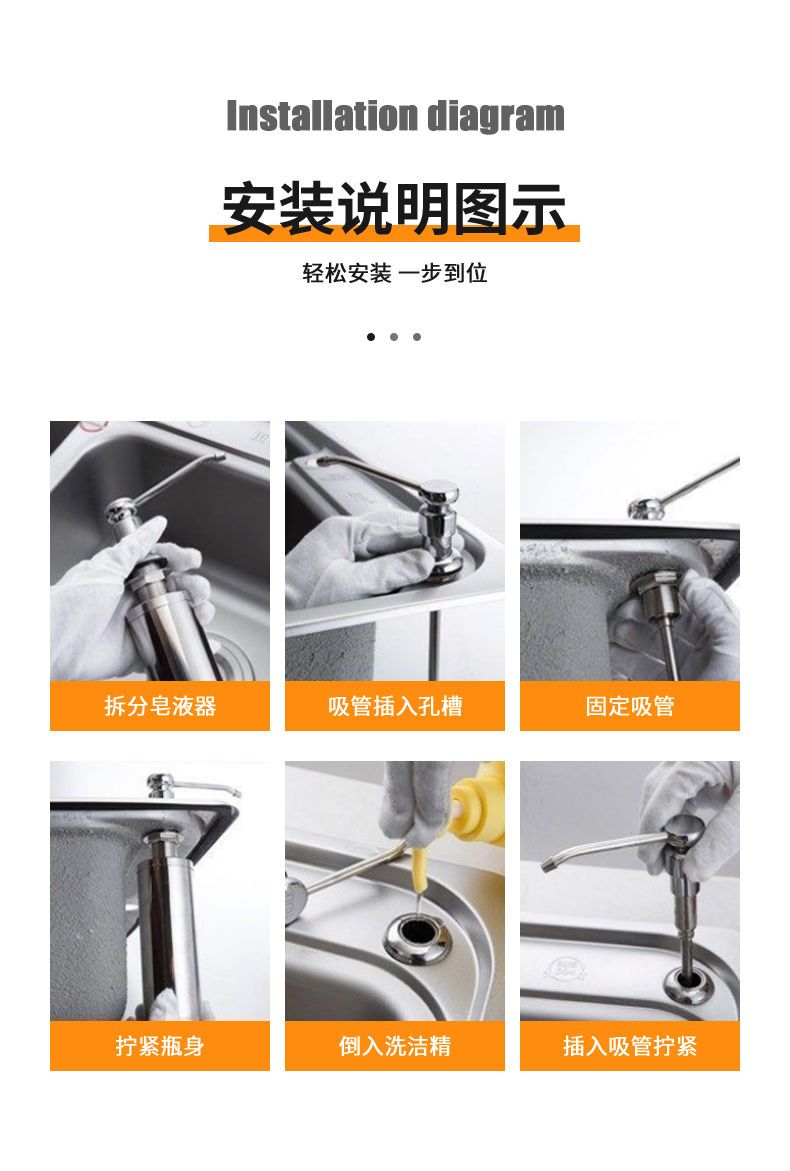 Installation diagram

安装说明图示

轻松安装 一步到位

拆分皂液器

吸管插入孔槽

固定吸管

拧紧瓶身

倒入洗洁精

插入吸管拧紧