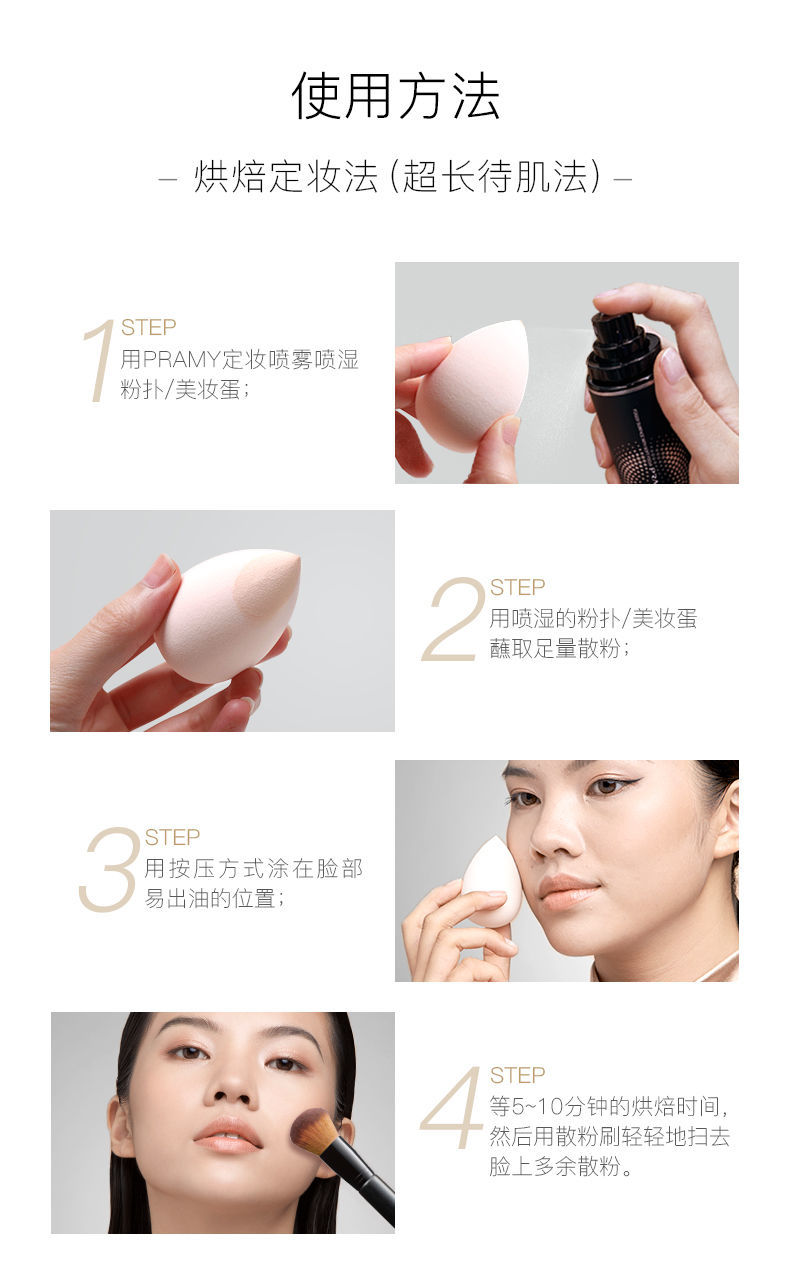 使用方法

– 烘焙定妆法（超长待肌法）–

1 STEP
用PRAMY定妆喷雾喷湿粉扑/美妆蛋；

2 STEP
用喷湿的粉扑/美妆蛋蘸取足量散粉；

3 STEP
用按压方式涂在脸部易出油的位置；

4 STEP
等5~10分钟的烘焙时间，然后用散粉刷轻轻地扫去脸上多余散粉。