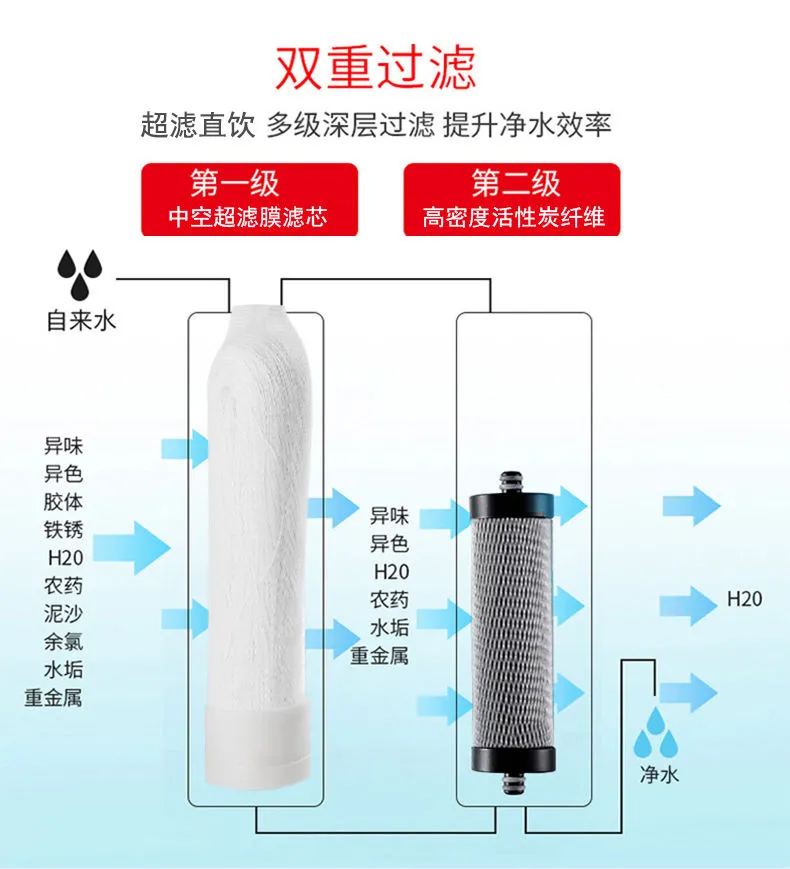 双重过滤

超滤直饮 多级深层过滤 提升净水效率

第一级
中空超滤膜滤芯

第二级
高密度活性炭纤维

自来水

异味
异色
胶体
铁锈
H20
农药
泥沙
余氯
水垢
重金属

异味
异色
H20
农药
水垢
重金属

H20

净水