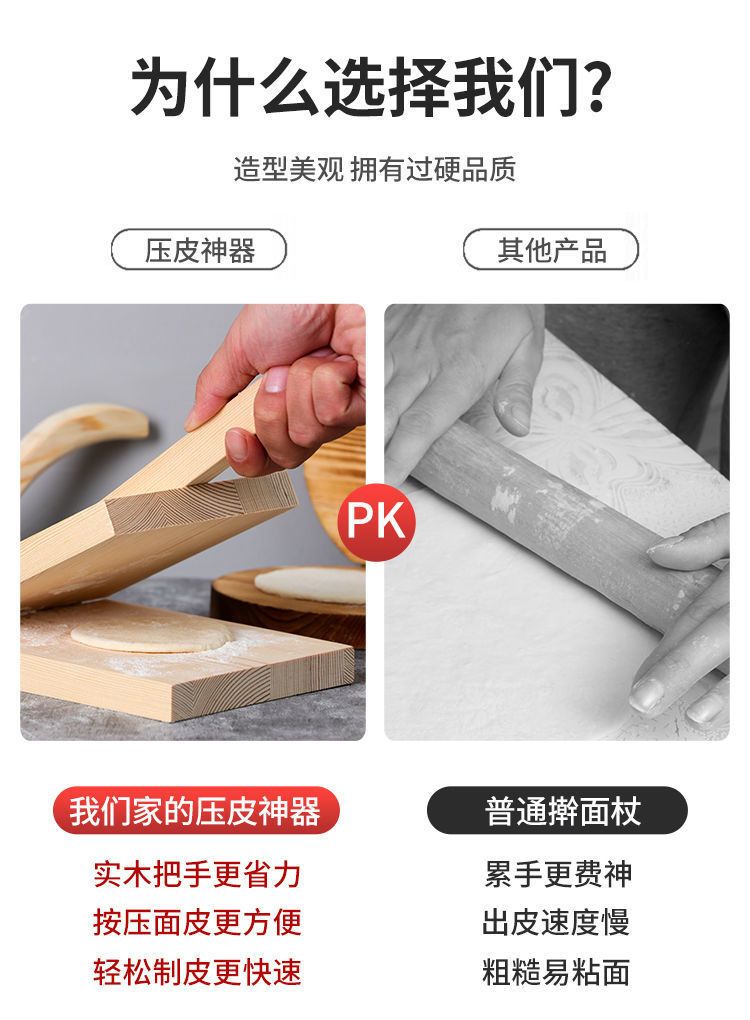 为什么选择我们?

造型美观 拥有过硬品质

压皮神器

其他产品

PK

我们家的压皮神器

实木把手更省力

按压面皮更方便

轻松制皮更快速

普通擀面杖

累手更费神

出皮速度慢

粗糙易粘面