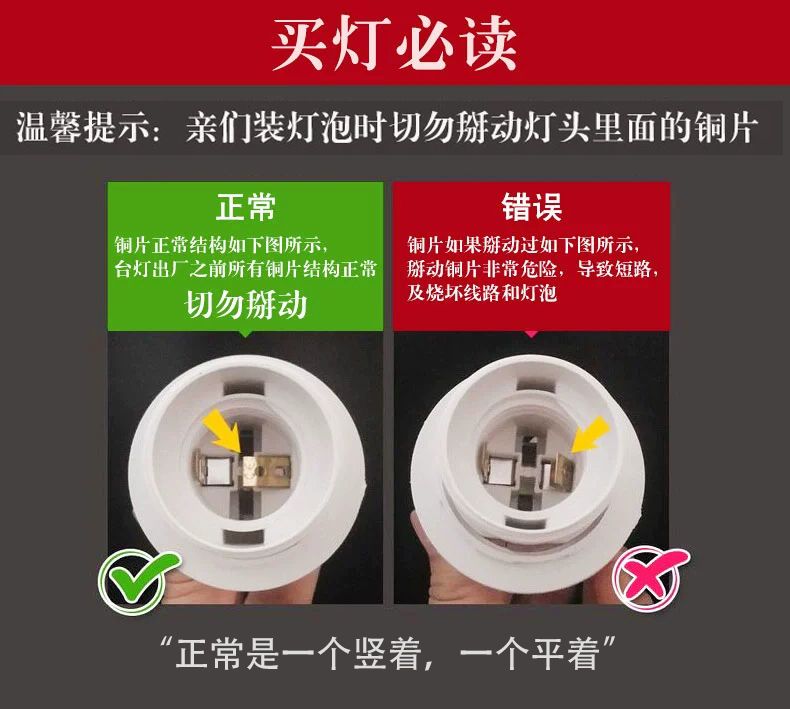 买灯必读

温馨提示：亲们装灯泡时切勿掰动灯头里面的铜片

正常

铜片正常结构如下图所示，台灯出厂之前所有铜片结构正常

切勿掰动

错误

铜片如果掰动过如下图所示，掰动铜片非常危险，导致短路，及烧坏线路和灯泡

“正常是一个竖着，一个平着”