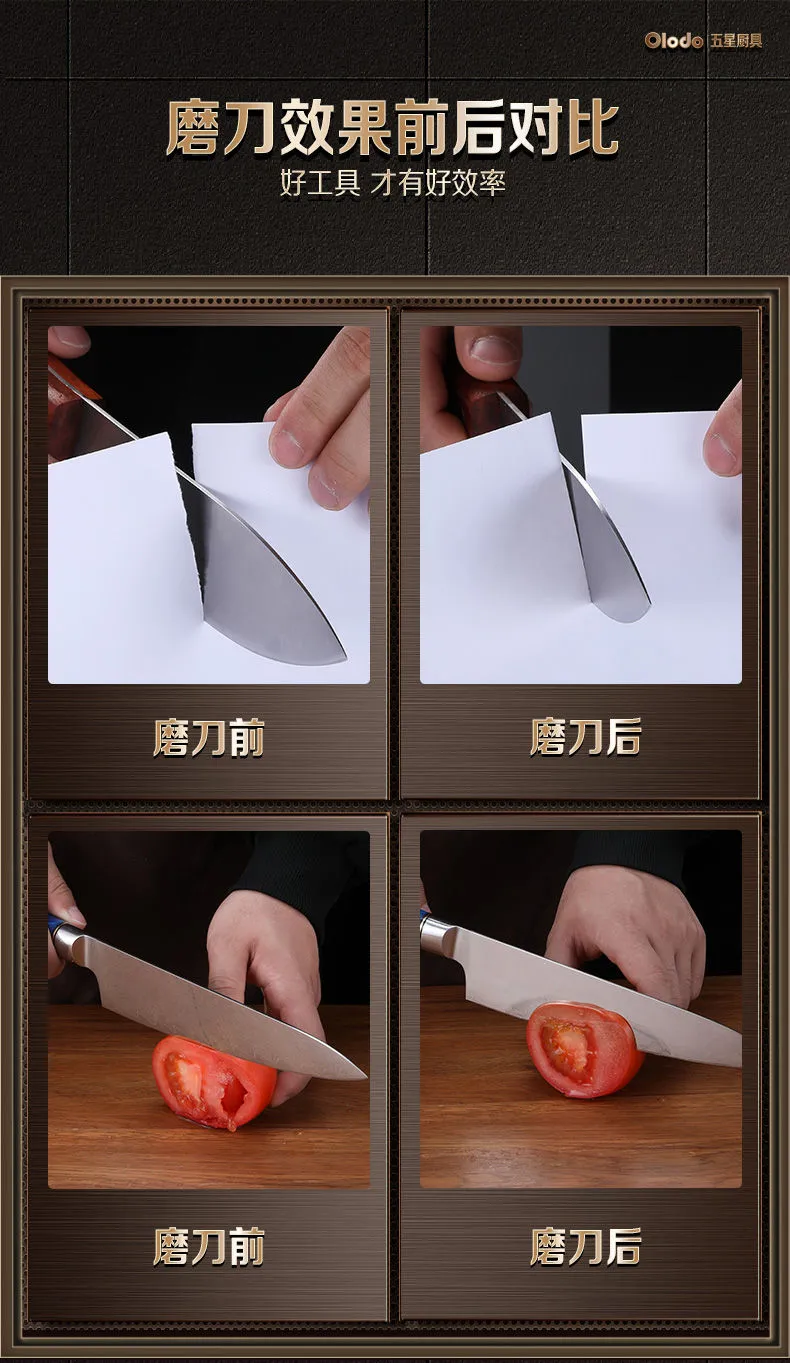 Olodo 五星厨具

磨刀效果前后对比

好工具 才有好效率

磨刀前

磨刀后

磨刀前

磨刀后