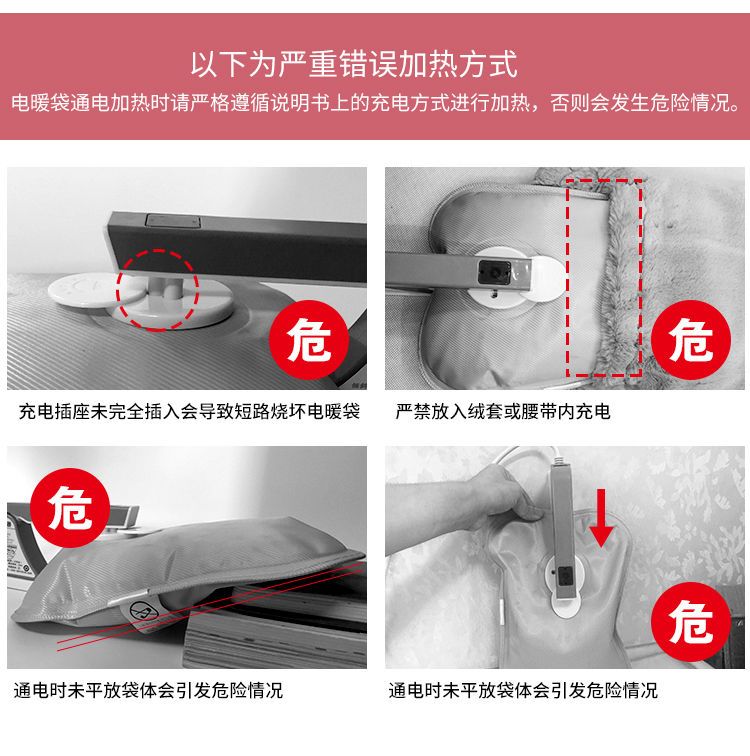 以下为严重错误加热方式

电暖袋通电加热时请严格遵循说明书上的充电方式进行加热，否则会发生危险情况。

危

充电插座未完全插入会导致短路烧坏电暖袋

危

严禁放入绒套或腰带内充电

危

通电时未平放袋体会引发危险情况

危

通电时未平放袋体会引发危险情况