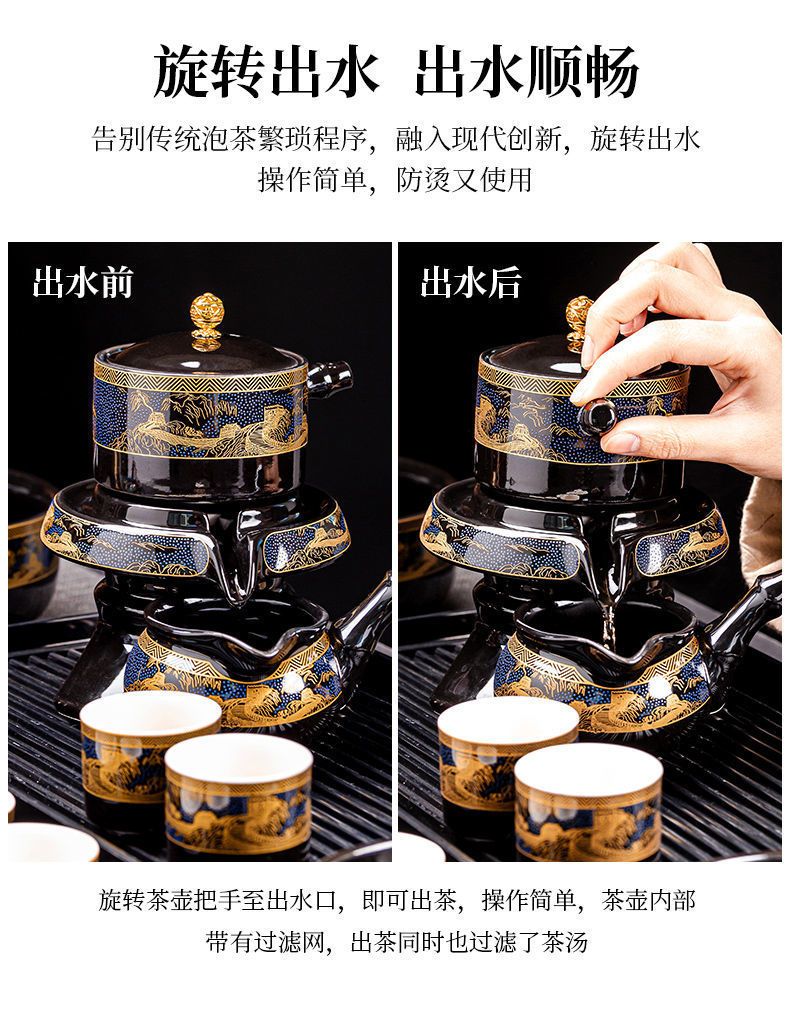 旋转出水 出水顺畅

告别传统泡茶繁琐程序，融入现代创新，旋转出水
操作简单，防烫又使用

出水前

出水后

旋转茶壶把手至出水口，即可出茶，操作简单，茶壶内部
带有过滤网，出茶同时也过滤了茶汤