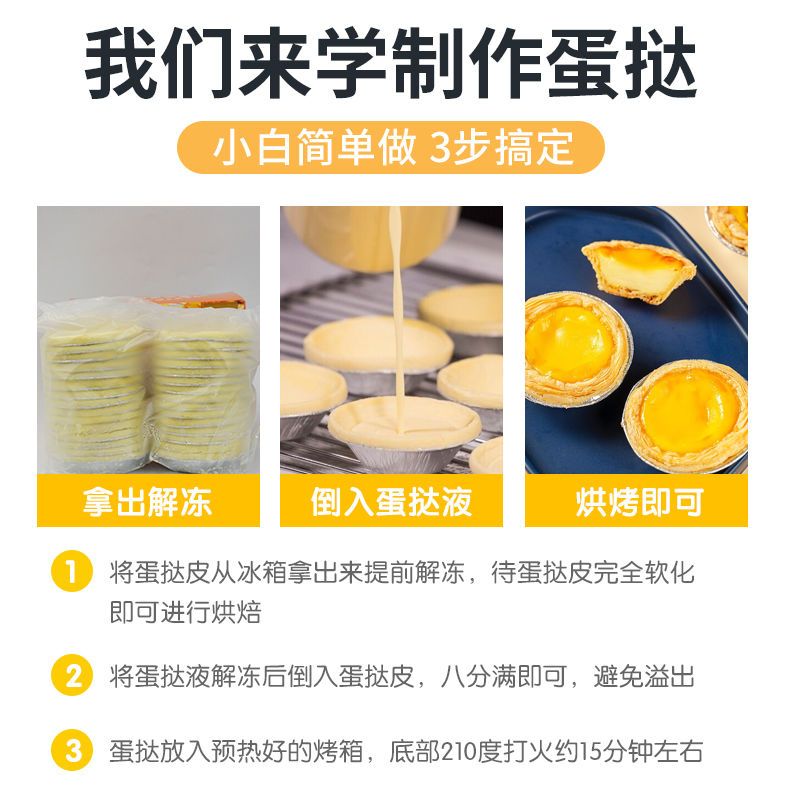 我们来学制作蛋挞

小白简单做 3步搞定

拿出解冻

倒入蛋挞液

烘烤即可

1 将蛋挞皮从冰箱拿出来提前解冻，待蛋挞皮完全软化即可进行烘焙

2 将蛋挞液解冻后倒入蛋挞皮，八分满即可，避免溢出

3 蛋挞放入预热好的烤箱，底部210度打火约15分钟左右