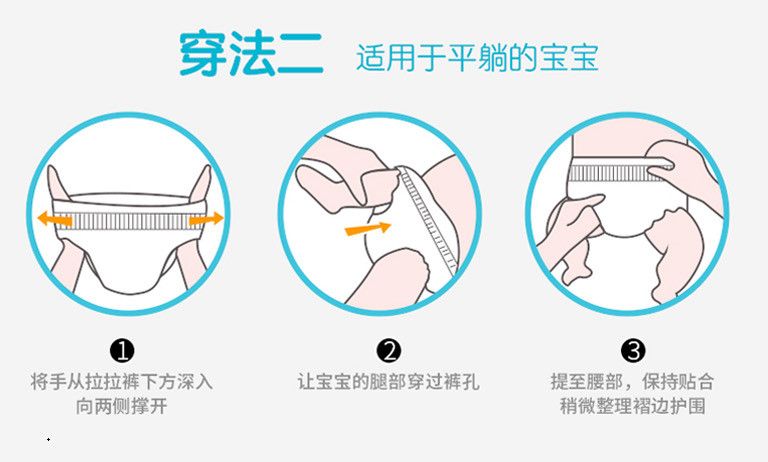 穿法二 适用于平躺的宝宝

❶
将手从拉拉裤下方深入向两侧撑开

❷
让宝宝的腿部穿过裤孔

❸
提至腰部，保持贴合稍微整理褶边护围