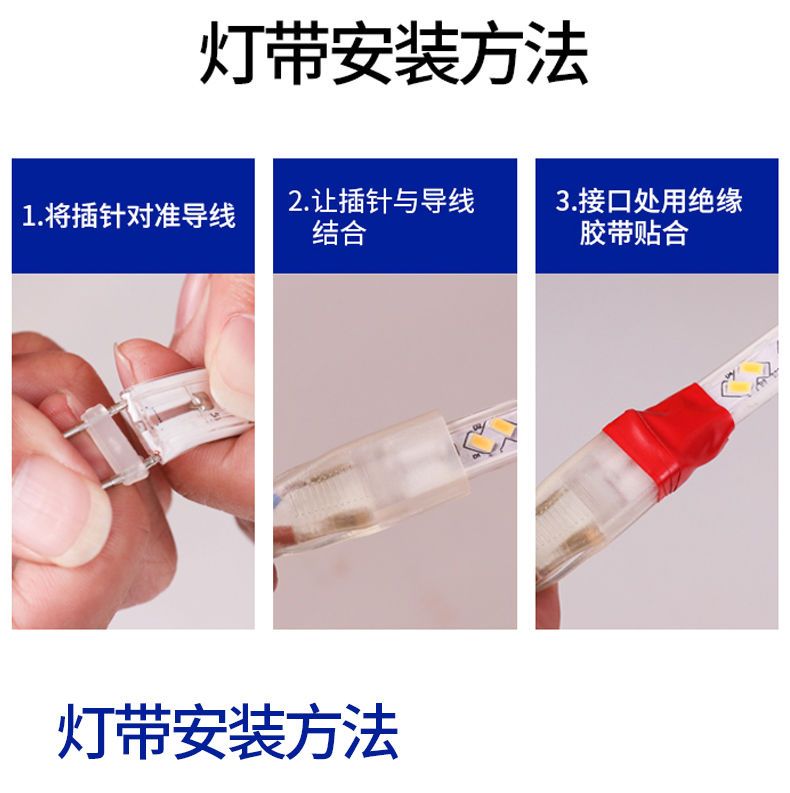 灯带安装方法

1.将插针对准导线

2.让插针与导线结合

3.接口处用绝缘胶带贴合

灯带安装方法