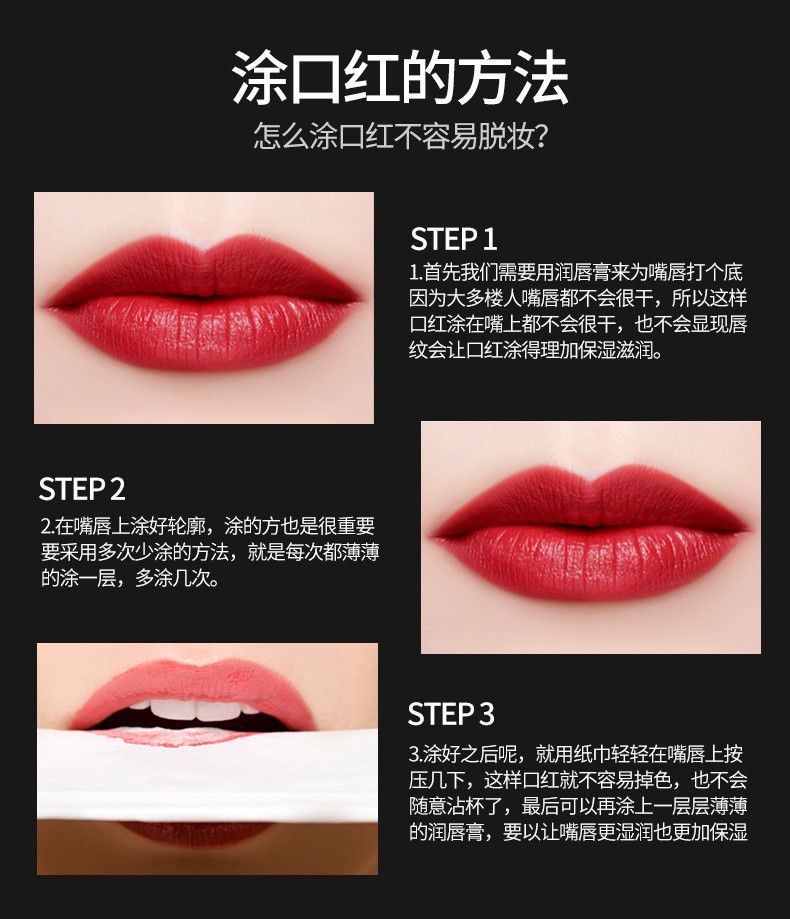 涂口红的方法
怎么涂口红不容易脱妆?

STEP 1
1.首先我们需要用润唇膏来为嘴唇打个底因为大多楼人嘴唇都不会很干，所以这样口红涂在嘴上都不会很干，也不会显现唇纹会让口红涂得理加保湿滋润。

STEP 2
2.在嘴唇上涂好轮廓，涂的方也是很重要要采用多次少涂的方法，就是每次都薄薄的涂一层，多涂几次。

STEP 3
3.涂好之后呢，就用纸巾轻轻在嘴唇上按压几下，这样口红就不容易掉色，也不会随意沾杯了，最后可以再涂上一层层薄薄的润唇膏，要以让嘴唇更湿润也更加保湿