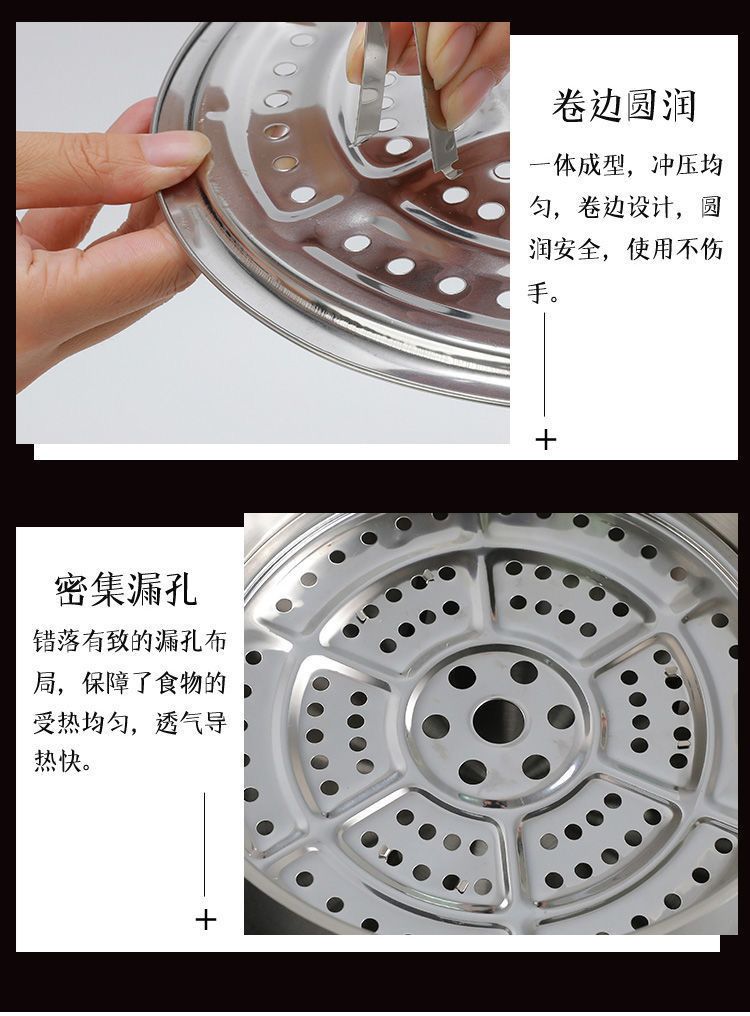 卷边圆润

一体成型，冲压均匀，卷边设计，圆润安全，使用不伤手。

+

密集漏孔

错落有致的漏孔布局，保障了食物的受热均匀，透气导热快。

+