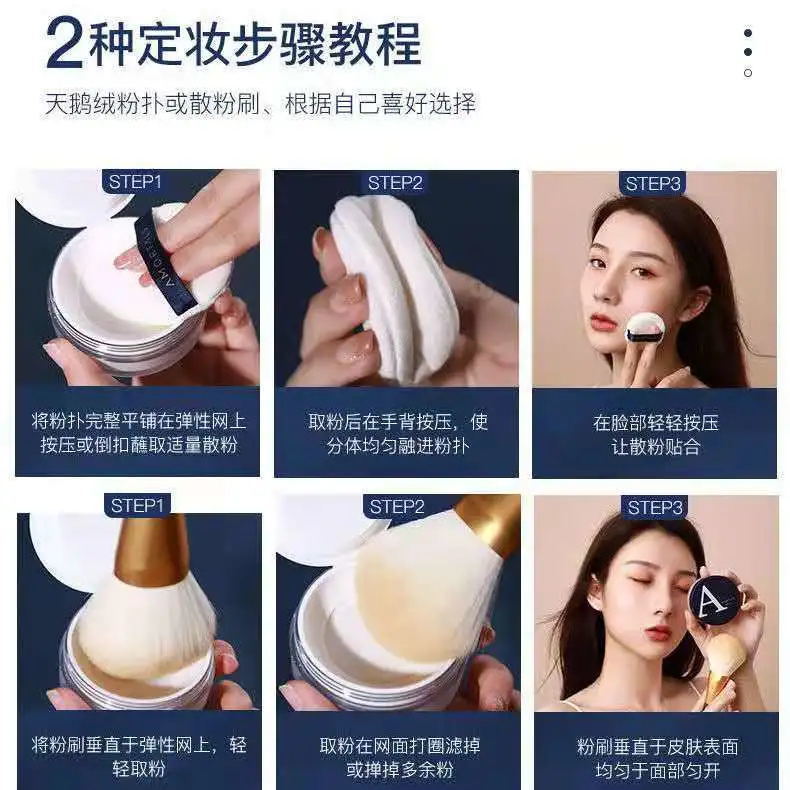 2种定妆步骤教程

天鹅绒粉扑或散粉刷、根据自己喜好选择

STEP1

AMORTALS

将粉扑完整平铺在弹性网上按压或倒扣蘸取适量散粉

STEP2

取粉后在手背按压，使分体均匀融进粉扑

STEP3

在脸部轻轻按压让散粉贴合

STEP1

将粉刷垂直于弹性网上，轻轻取粉

STEP2

取粉在网面打圈滤掉或掸掉多余粉

STEP3

A

粉刷垂直于皮肤表面均匀于面部匀开