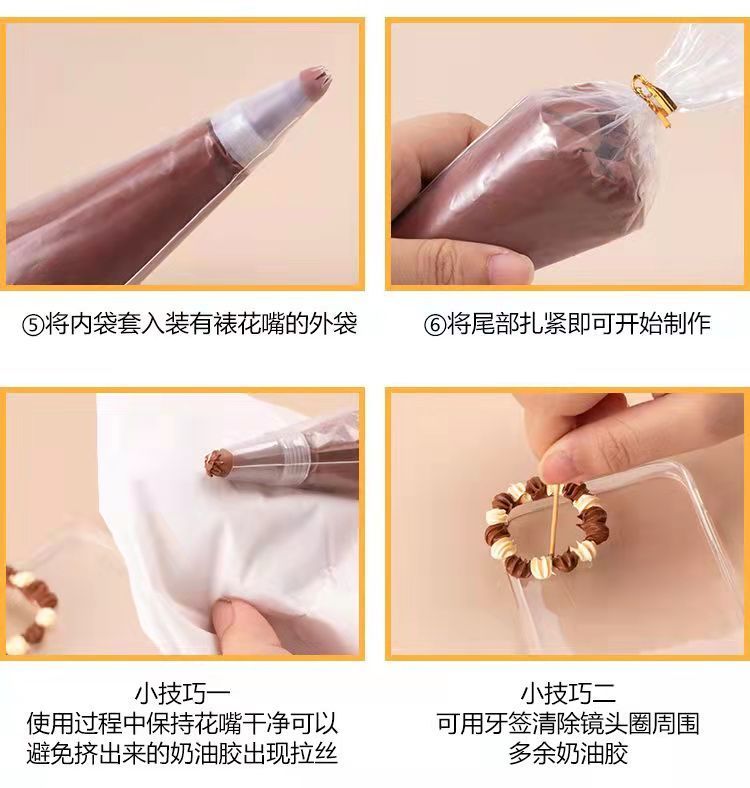 ⑤将内袋套入装有裱花嘴的外袋

⑥将尾部扎紧即可开始制作

小技巧一
使用过程中保持花嘴干净可以避免挤出来的奶油胶出现拉丝

小技巧二
可用牙签清除镜头圈周围多余奶油胶