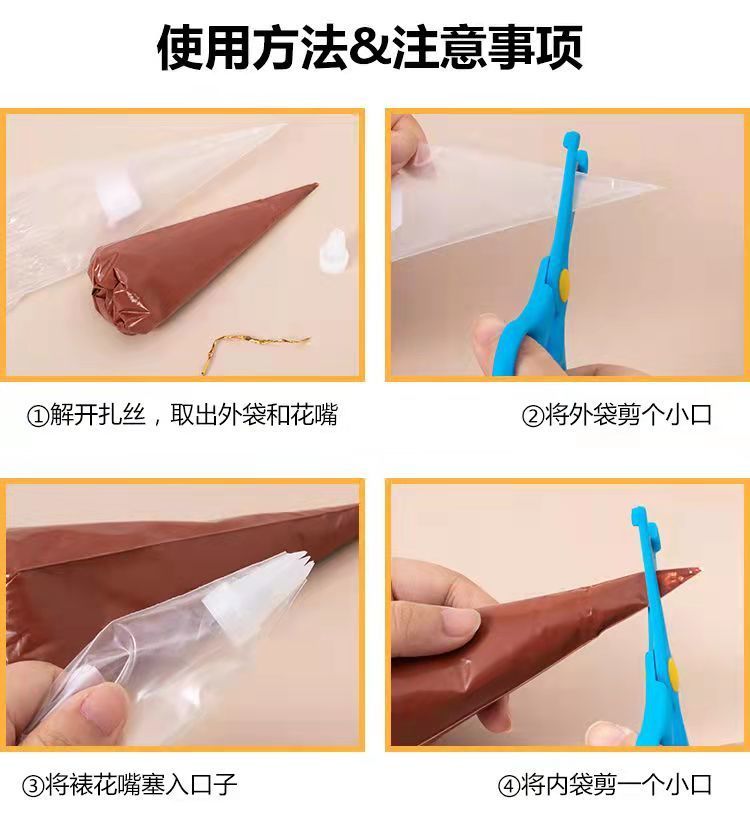 使用方法&注意事项

①解开扎丝，取出外袋和花嘴

②将外袋剪个小口

③将裱花嘴塞入口子

④将内袋剪一个小口