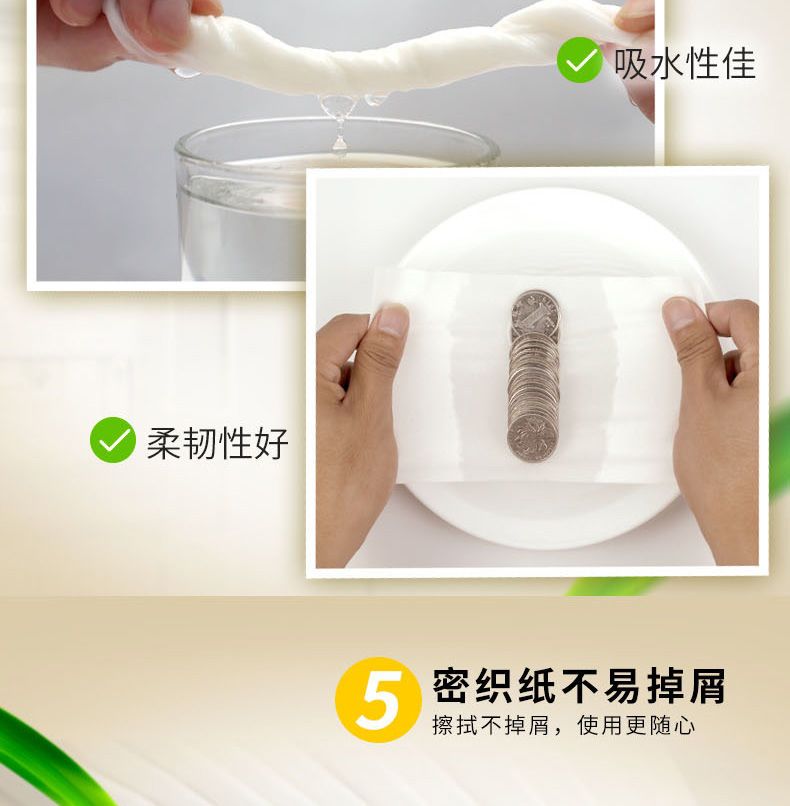 吸水性佳

柔韧性好

5 密织纸不易掉屑

擦拭不掉屑，使用更随心