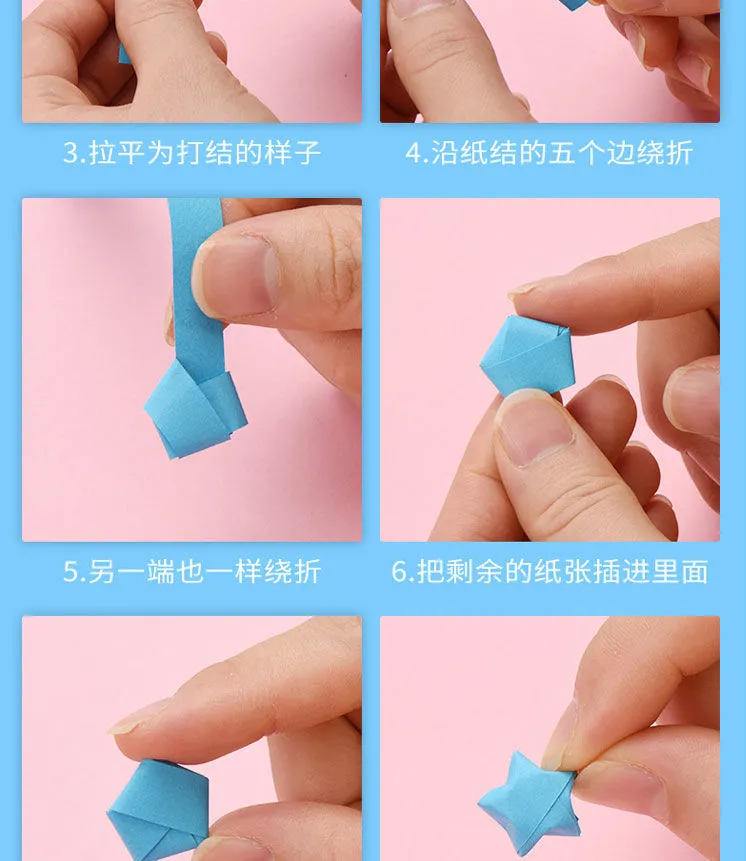 3.拉平为打结的样子

4.沿纸结的五个边绕折

5.另一端也一样绕折

6.把剩余的纸张插进里面