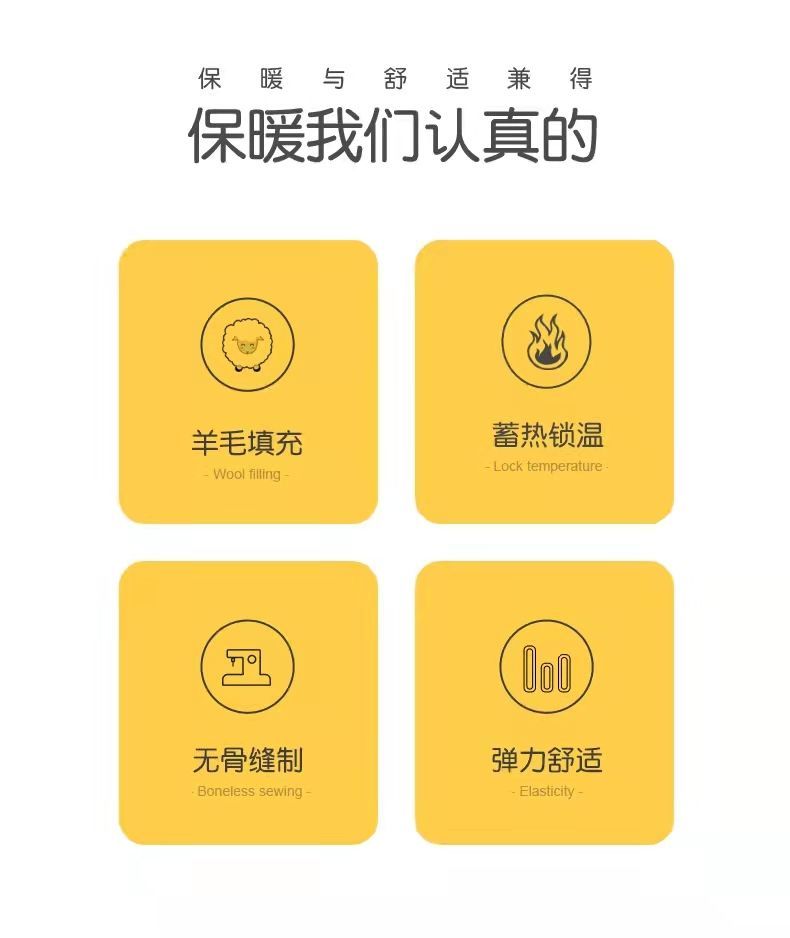 保暖与舒适兼得

保暖我们认真的

羊毛填充
- Wool filling -

蓄热锁温
- Lock temperature -

无骨缝制
- Boneless sewing -

弹力舒适
- Elasticity -