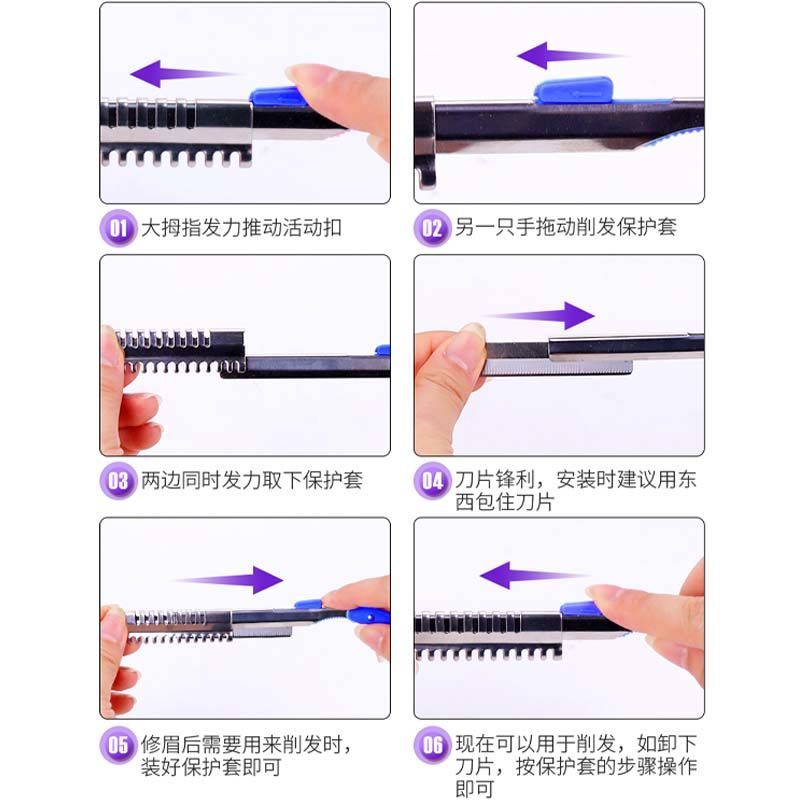 01 大拇指发力推动活动扣

02 另一只手拖动削发保护套

03 两边同时发力取下保护套

04 刀片锋利，安装时建议用东西包住刀片

05 修眉后需要用来削发时，装好保护套即可

06 现在可以用于削发，如卸下刀片，按保护套的步骤操作即可