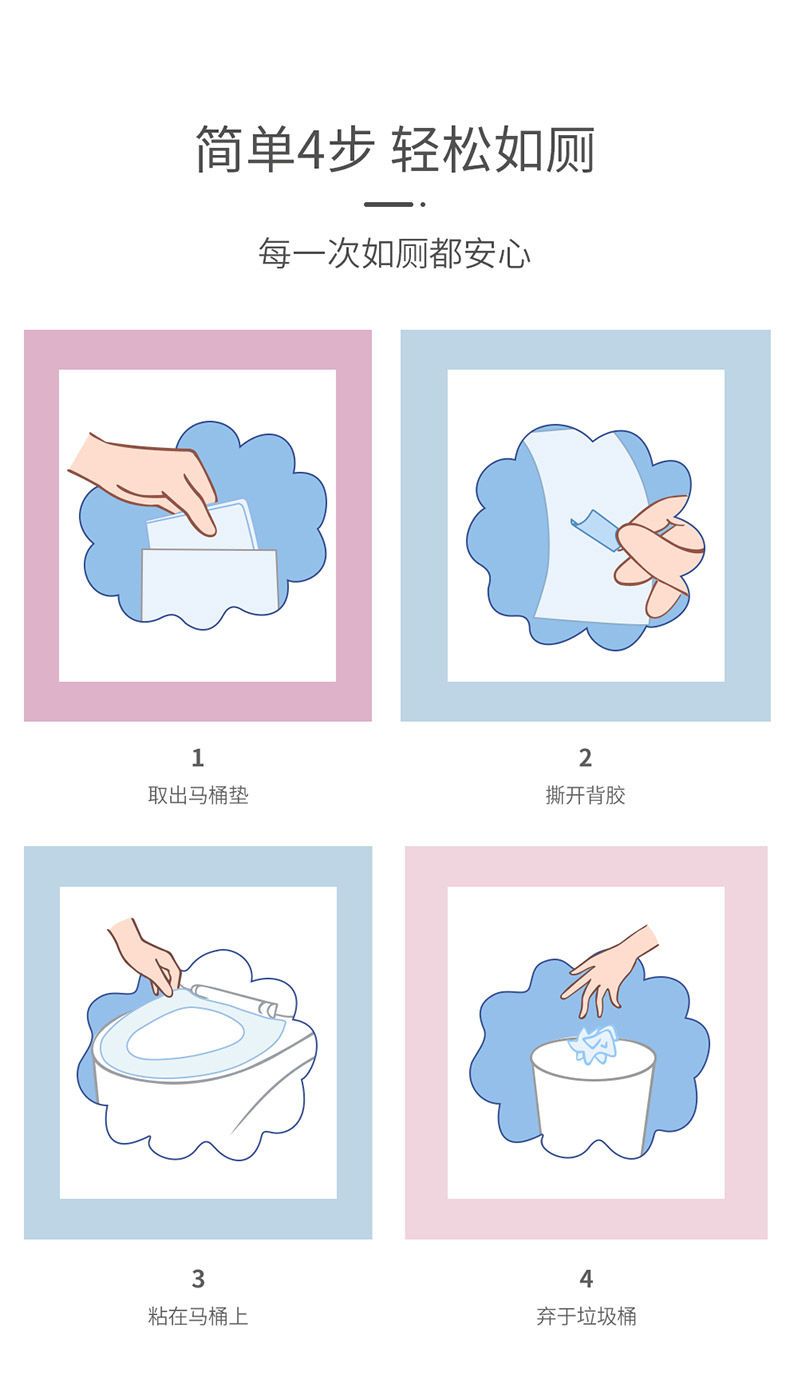 简单4步 轻松如厕

每一次如厕都安心

1
取出马桶垫

2
撕开背胶

3
粘在马桶上

4
弃于垃圾桶