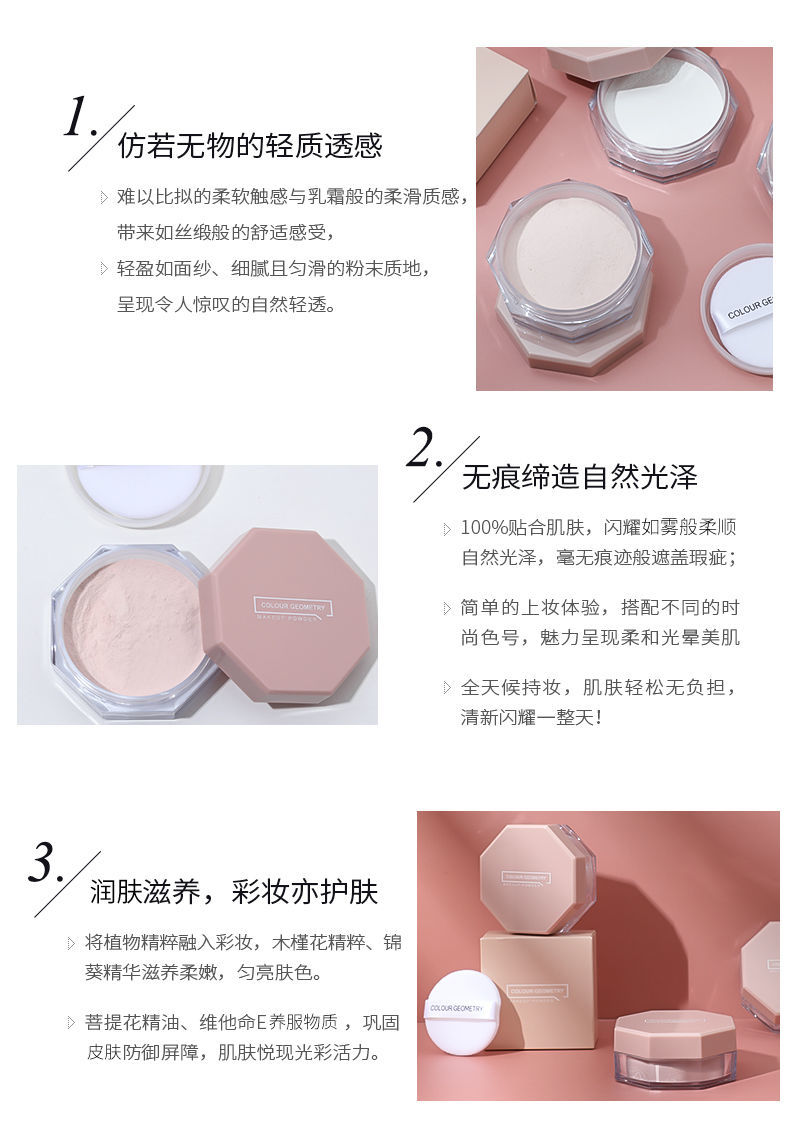 1.

仿若无物的轻质透感

难以比拟的柔软触感与乳霜般的柔滑质感，带来如丝缎般的舒适感受，

轻盈如面纱、细腻且匀滑的粉末质地，呈现令人惊叹的自然轻透。

COLOUR GE

2.

无痕缔造自然光泽

100%贴合肌肤，闪耀如雾般柔顺自然光泽，毫无痕迹般遮盖瑕疵；

简单的上妆体验，搭配不同的时尚色号，魅力呈现柔和光晕美肌

全天候持妆，肌肤轻松无负担，清新闪耀一整天！

COLOUR GEOMETRY
MAKEUP POWDER

3.

润肤滋养，彩妆亦护肤

将植物精粹融入彩妆，木槿花精粹、锦葵精华滋养柔嫩，匀亮肤色。

菩提花精油、维他命E养服物质 ，巩固皮肤防御屏障，肌肤悦现光彩活力。

COLOUR GEOMETRY
MAKEUP POWDER

COLOUR GEOMETRY
MAKEUP POWDER

COLOUR GEOMETRY