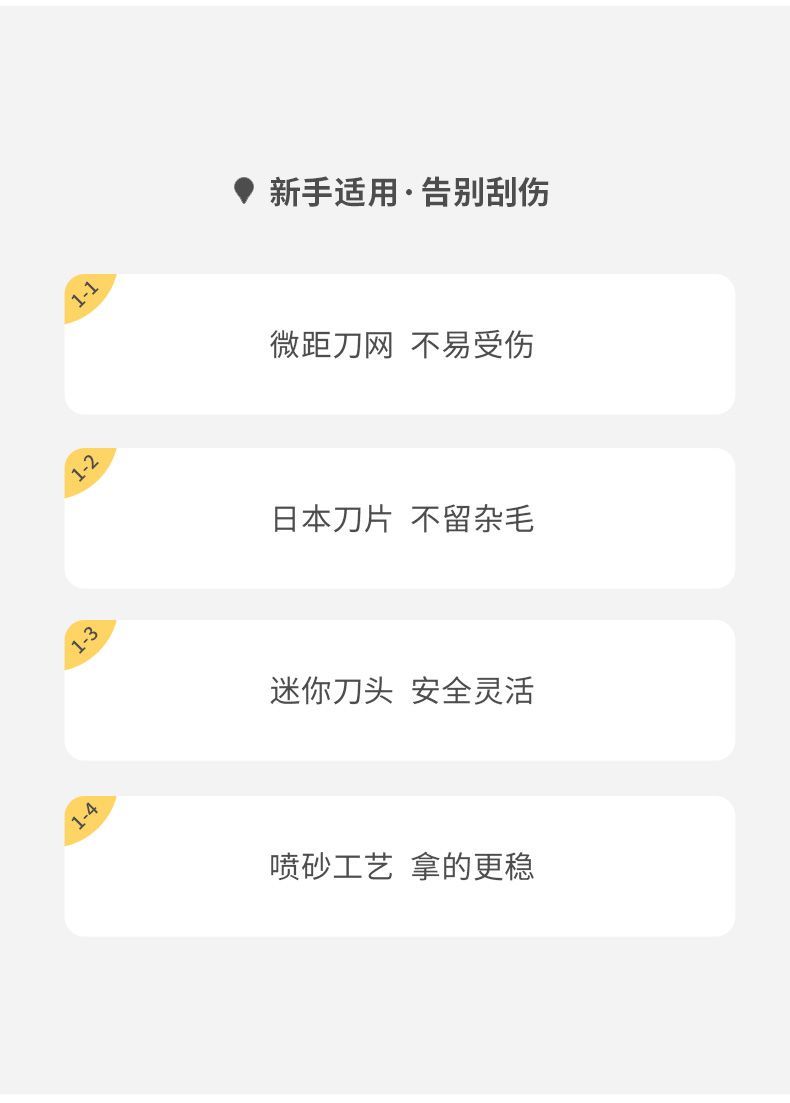 新手适用·告别刮伤

1-1

微距刀网 不易受伤

1-2

日本刀片 不留杂毛

1-3

迷你刀头 安全灵活

1-4

喷砂工艺 拿的更稳