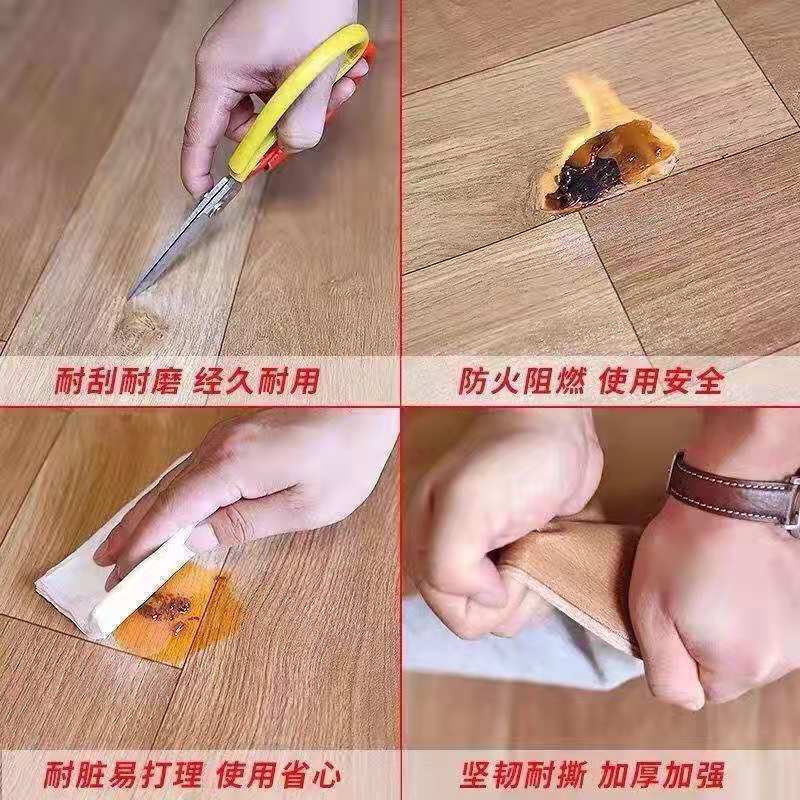 耐刮耐磨 经久耐用

防火阻燃 使用安全

耐脏易打理 使用省心

坚韧耐撕 加厚加强